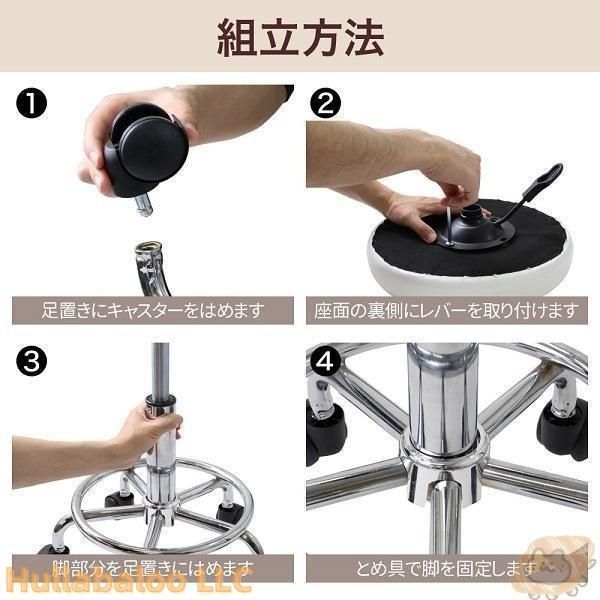 組立方法

❶

足置きにキャスターをはめます

❷

座面の裏側にレバーを取り付けます

❸

脚部分を足置きにはめます

❹

とめ具で脚を固定します

Hullabaloo LLC