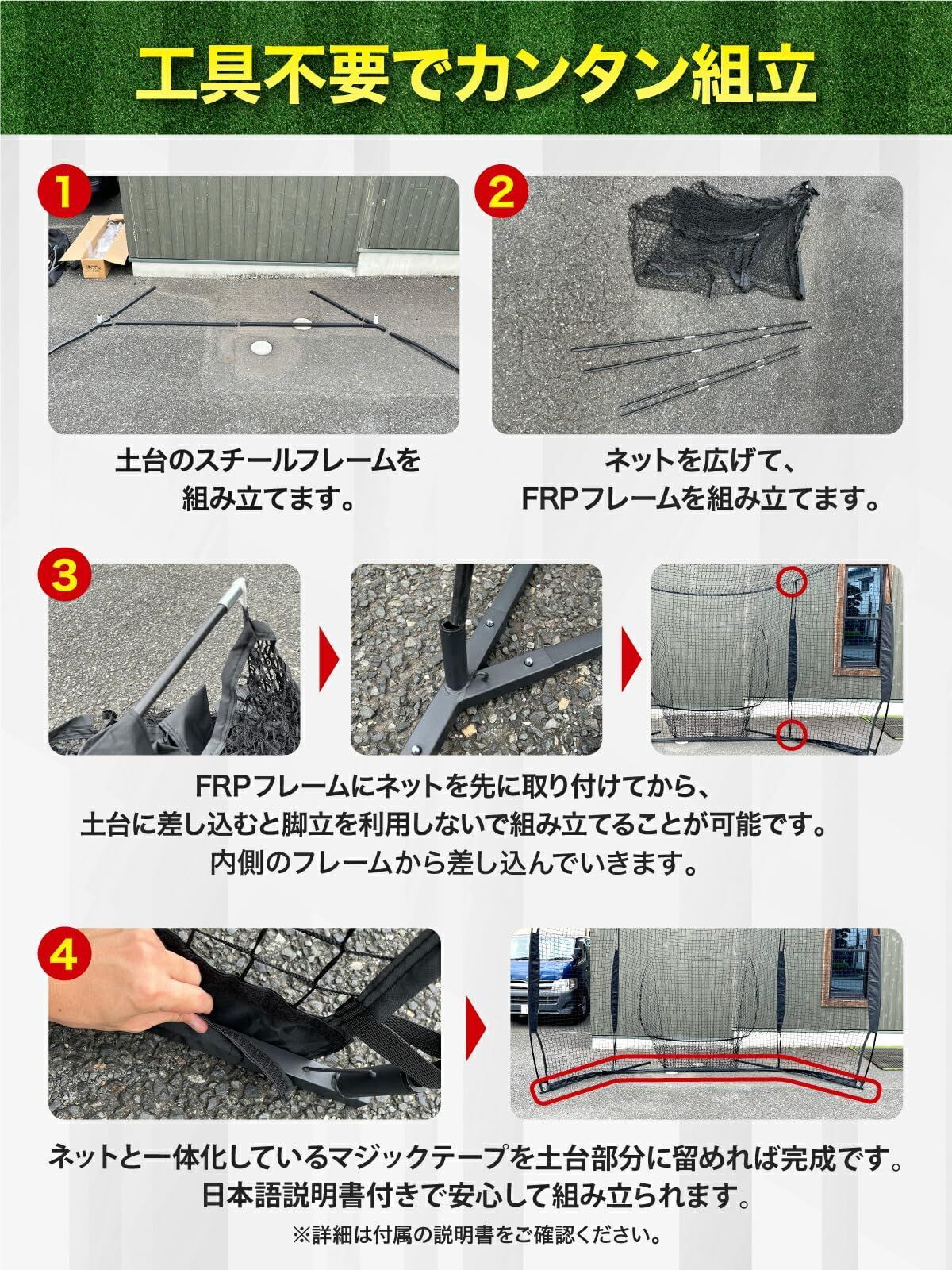 工具不要でカンタン組立

1

土台のスチールフレームを組み立てます。

2

ネットを広げて、FRPフレームを組み立てます。

3

FRPフレームにネットを先に取り付けてから、土台に差し込むと脚立を利用しないで組み立てることが可能です。内側のフレームから差し込んでいきます。

4

ネットと一体化しているマジックテープを土台部分に留めれば完成です。日本語説明書付きで安心して組み立られます。
※詳細は付属の説明書をご確認ください。