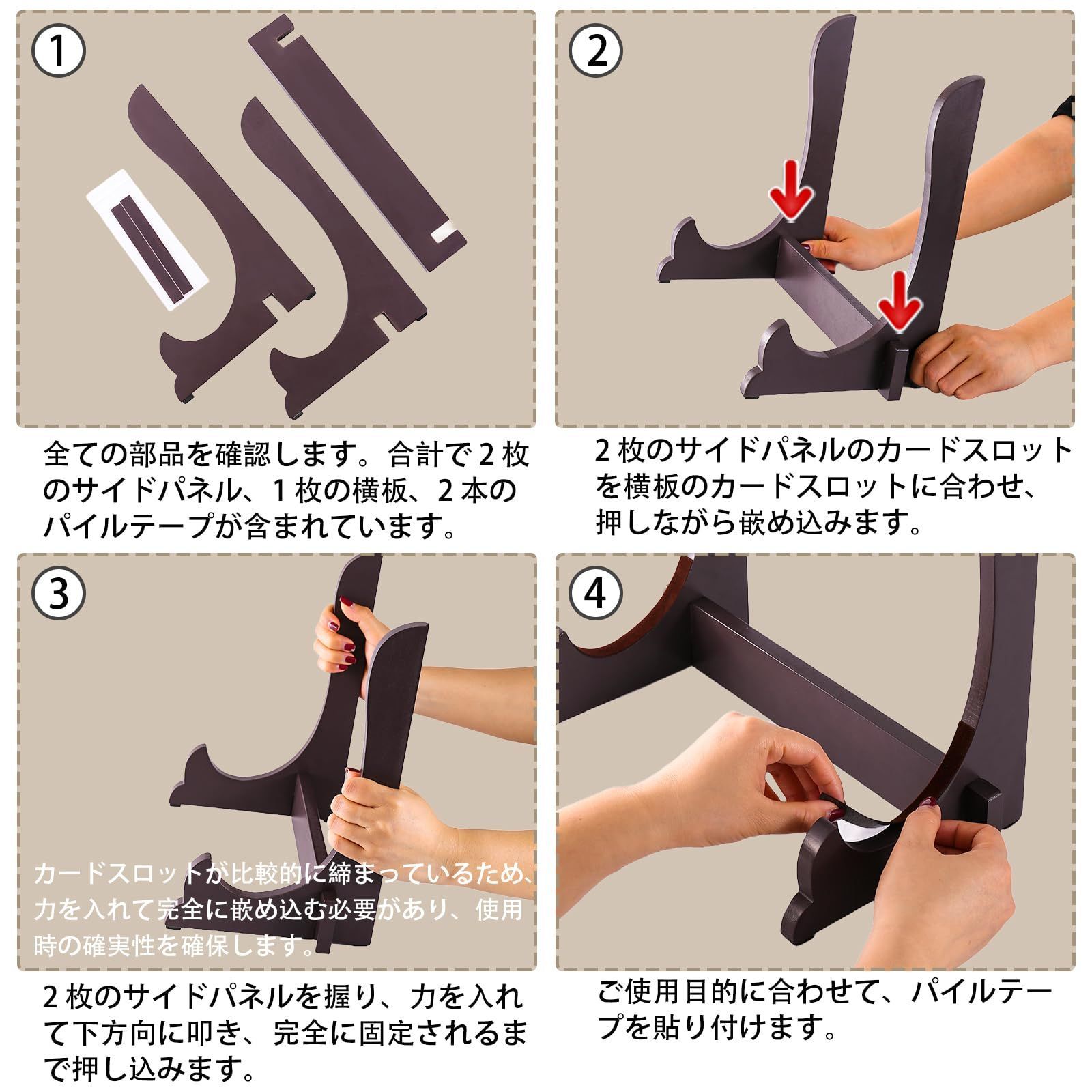 ①

全ての部品を確認します。合計で 2 枚のサイドパネル、1 枚の横板、2 本のパイルテープが含まれています。

②

2 枚のサイドパネルのカードスロットを横板のカードスロットに合わせ、押しながら嵌め込みます。

③

カードスロットが比較的に締まっているため、力を入れて完全に嵌め込む必要があり、使用時の確実性を確保します。

2 枚のサイドパネルを握り、力を入れて下方向に叩き、完全に固定されるまで押し込みます。

④

ご使用目的に合わせて、パイルテープを貼り付けます。