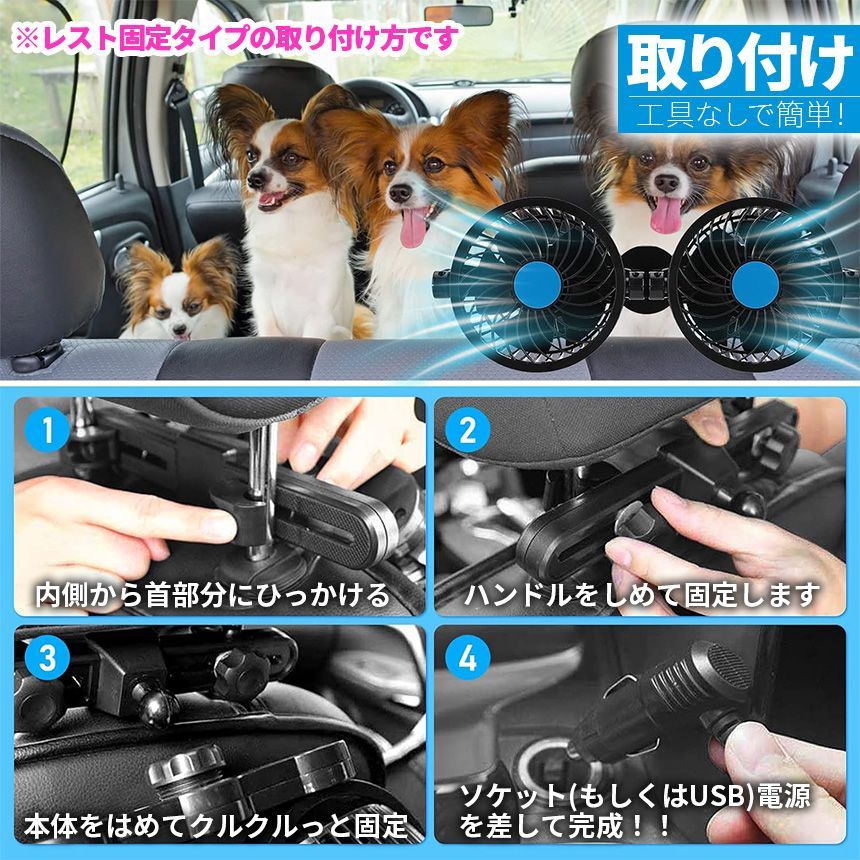 ※レスト固定タイプの取り付け方です

取り付け
工具なしで簡単!

1
内側から首部分にひっかける

2
ハンドルをしめて固定します

3
本体をはめてクルクルっと固定

4
ソケット(もしくはUSB)電源を差して完成！！