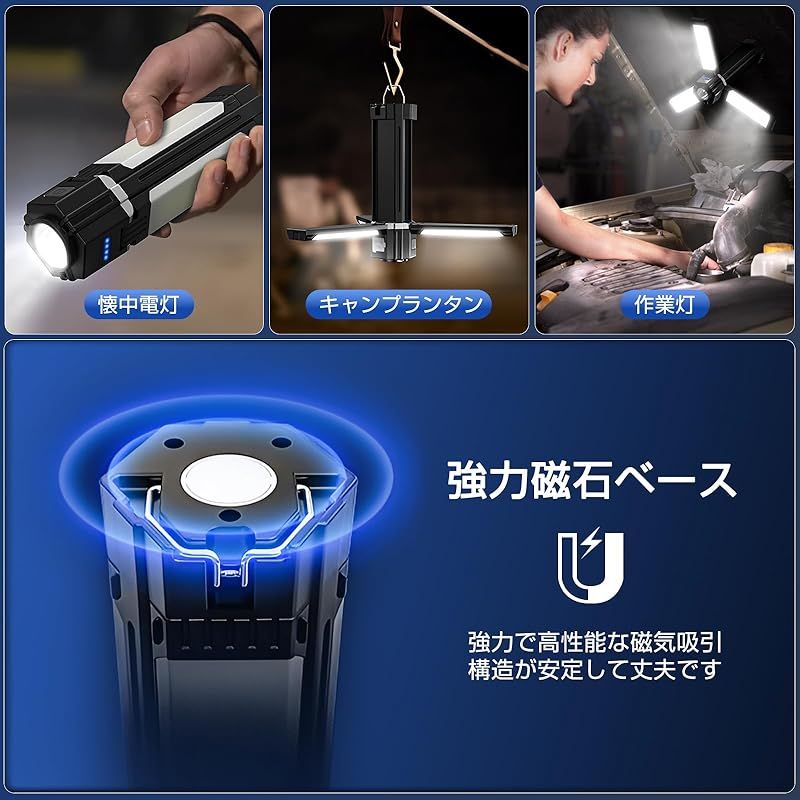 懐中電灯

キャンプランタン

作業灯

強力磁石ベース

強力で高性能な磁気吸引
構造が安定して丈夫です