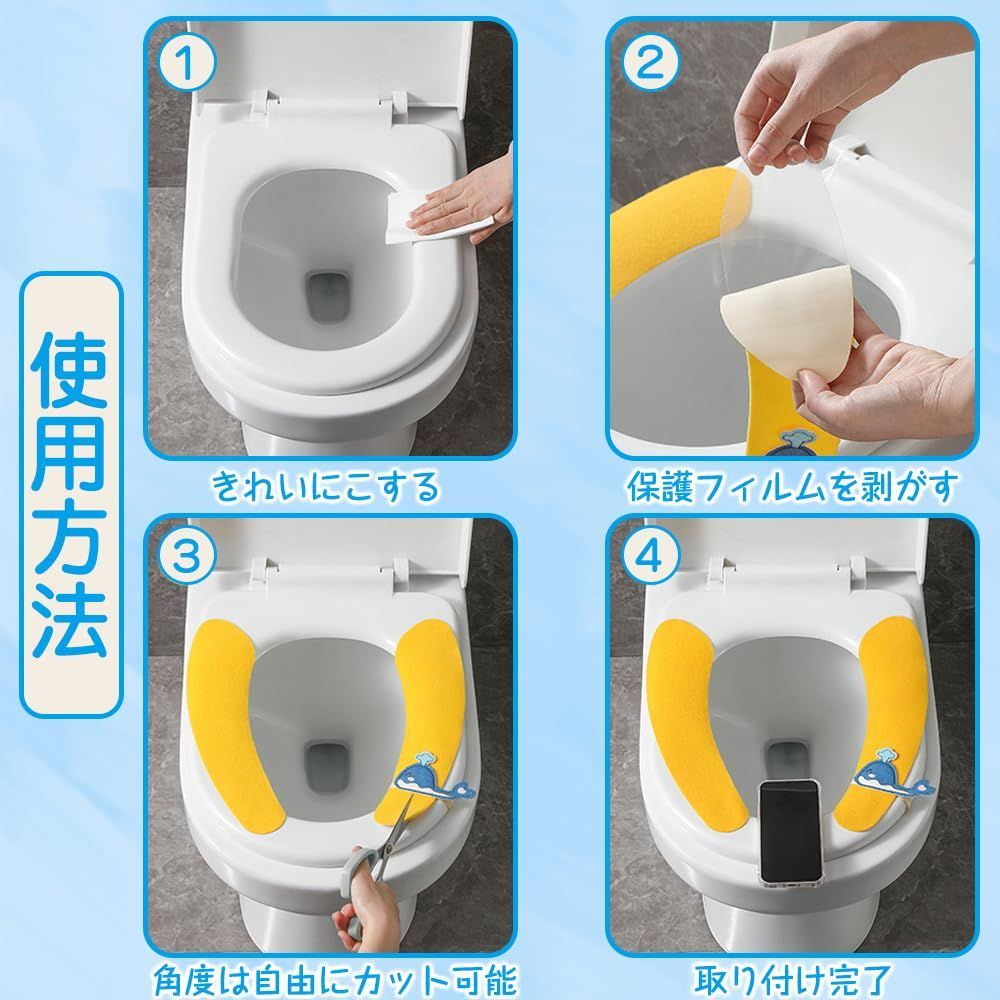 使用方法

1
きれいにこする

2
保護フィルムを剥がす

3
角度は自由にカット可能

4
取り付け完了