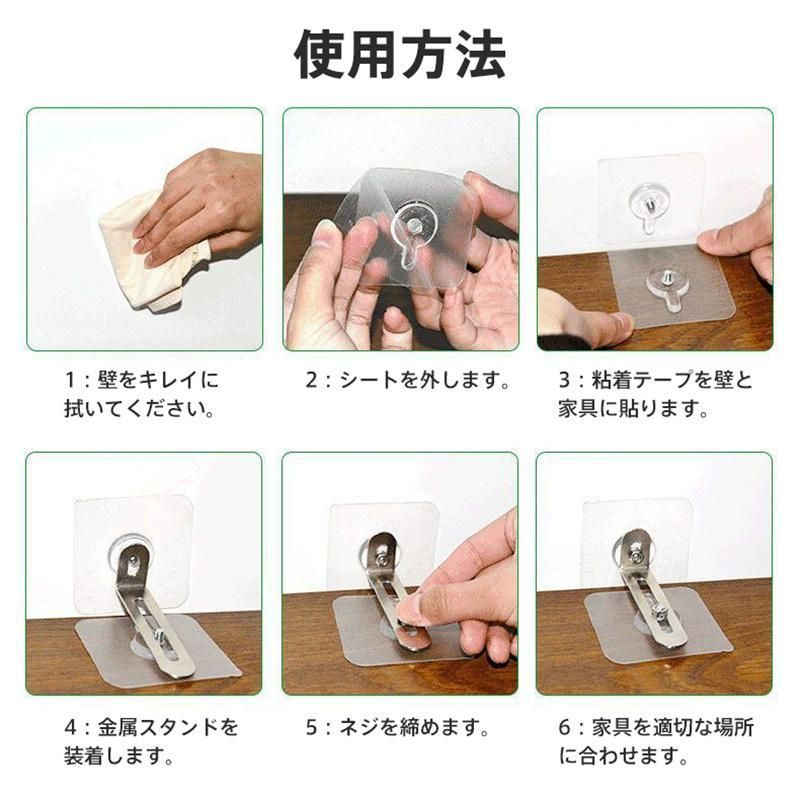 使用方法

1：壁をキレイに拭いてください。

2：シートを外します。

3：粘着テープを壁と家具に貼ります。

4：金属スタンドを装着します。

5：ネジを締めます。

6：家具を適切な場所に合わせます。