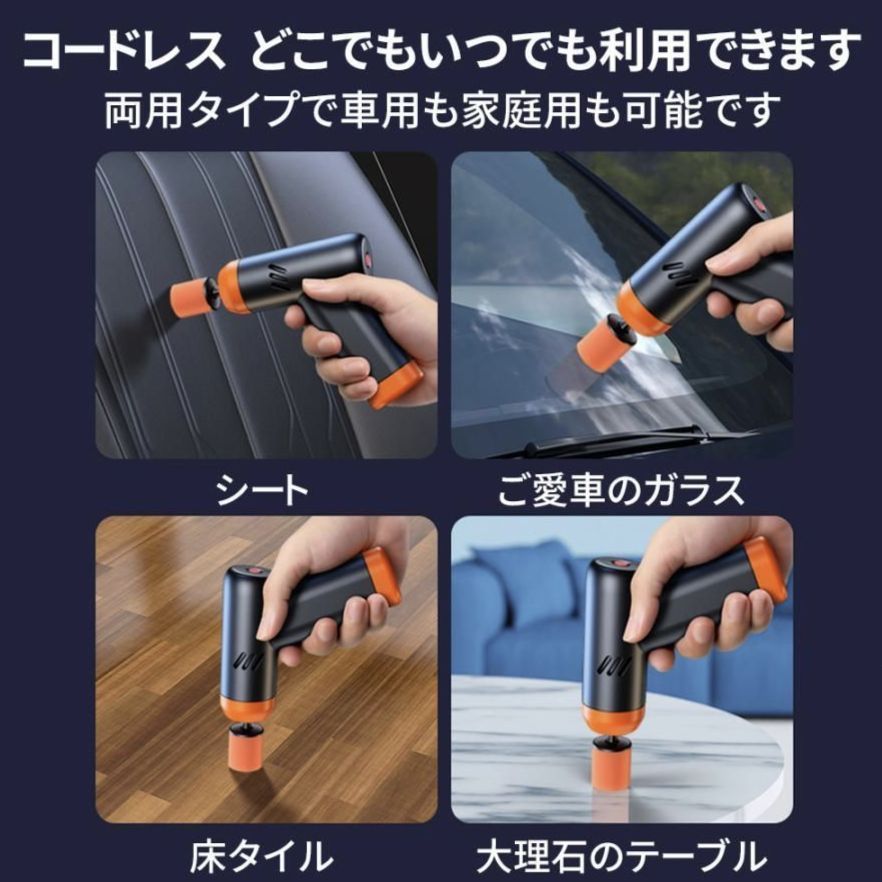 コードレス どこでもいつでも利用できます
両用タイプで車用も家庭用も可能です

シート

ご愛車のガラス

床タイル

大理石のテーブル