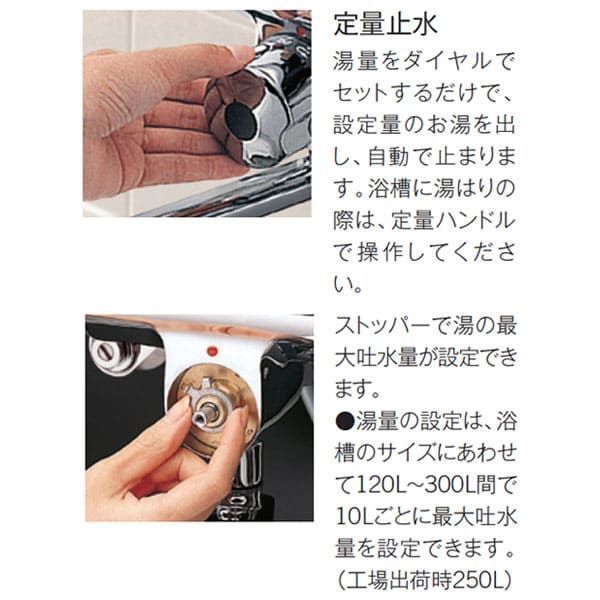 定量止水

湯量をダイヤルでセットするだけで、設定量のお湯を出し、自動で止まります。浴槽に湯はりの際は、定量ハンドルで操作してください。

ストッパーで湯の最大吐水量が設定できます。
●湯量の設定は、浴槽のサイズにあわせて120L~300L間で10Lごとに最大吐水量を設定できます。(工場出荷時250L)