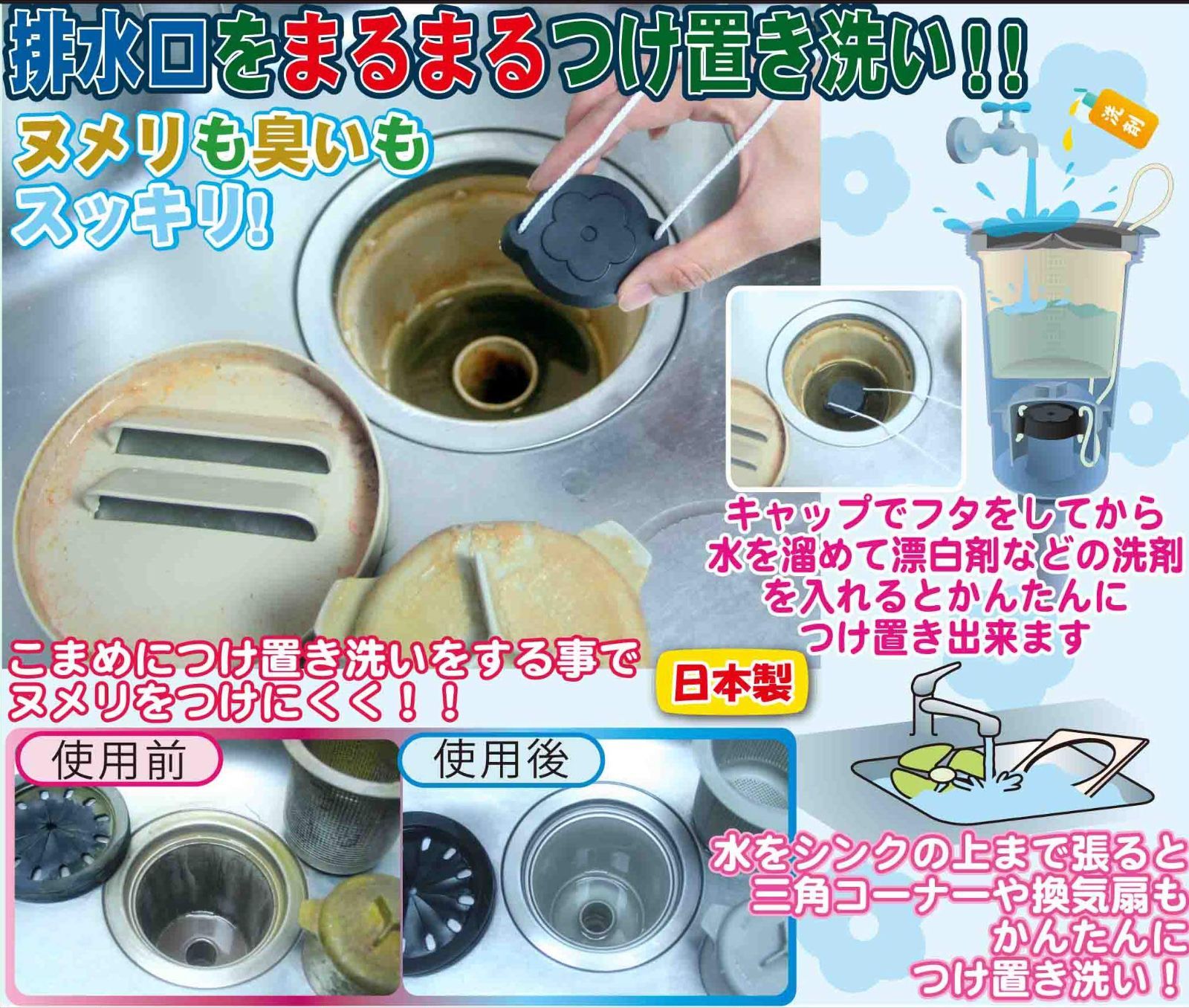 排水口をまるまるつけ置き洗い!!

ヌメリも臭いもスッキリ!

洗剤

キャップでフタをしてから水を溜めて漂白剤などの洗剤を入れるとかんたんにつけ置き出来ます

こまめにつけ置き洗いをする事でヌメリをつけにくく!!

日本製

使用前

使用後

水をシンクの上まで張ると三角コーナーや換気扇もかんたんにつけ置き洗い!