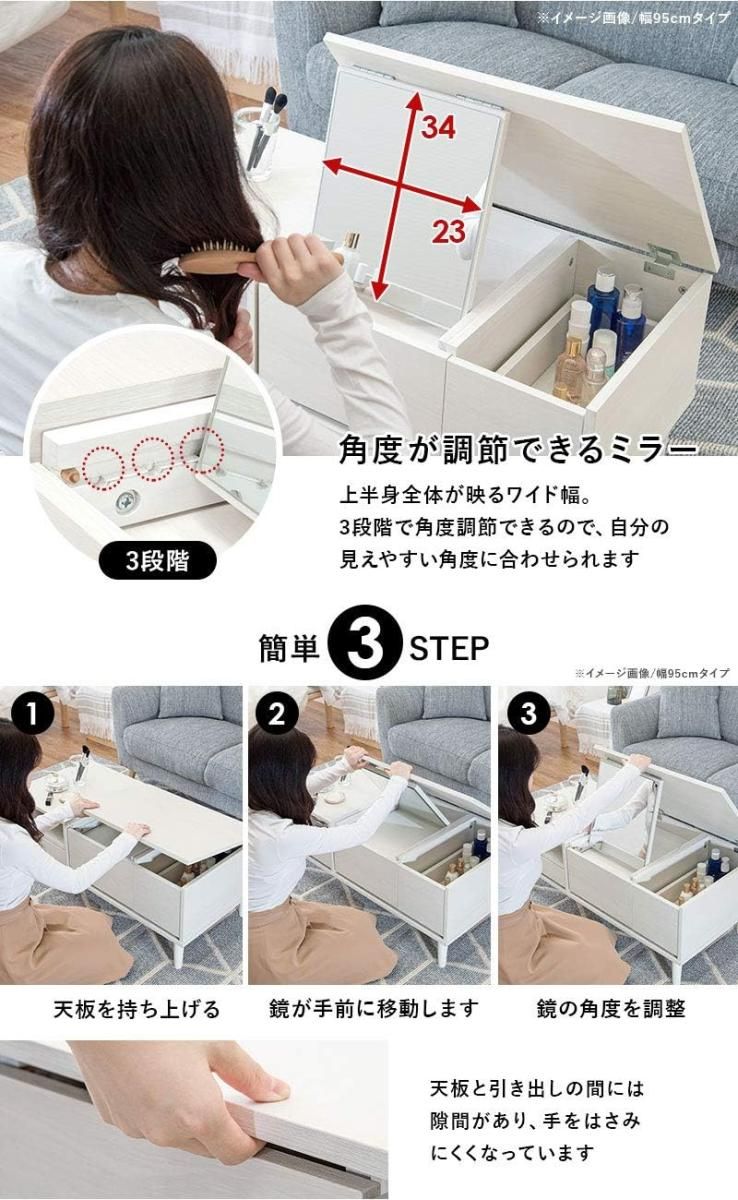 ※イメージ画像/幅95cmタイプ

34

23

3段階

角度が調節できるミラー

上半身全体が映るワイド幅。
3段階で角度調節できるので、自分の見えやすい角度に合わせられます

簡単 3 STEP

※イメージ画像/幅95cmタイプ

1

2

3

天板を持ち上げる

鏡が手前に移動します

鏡の角度を調整

天板と引き出しの間には隙間があり、手をはさみにくくなっています