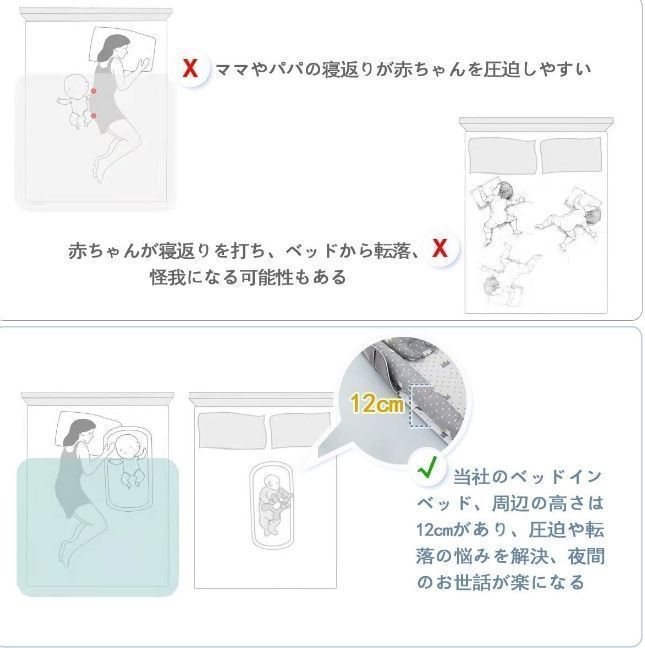 X ママやパパの寝返りが赤ちゃんを圧迫しやすい

赤ちゃんが寝返りを打ち、ベッドから転落、怪我になる可能性もある X

12cm

✓ 当社のベッドインベッド、周辺の高さは12cmがあり、圧迫や転落の悩みを解決、夜間のお世話が楽になる