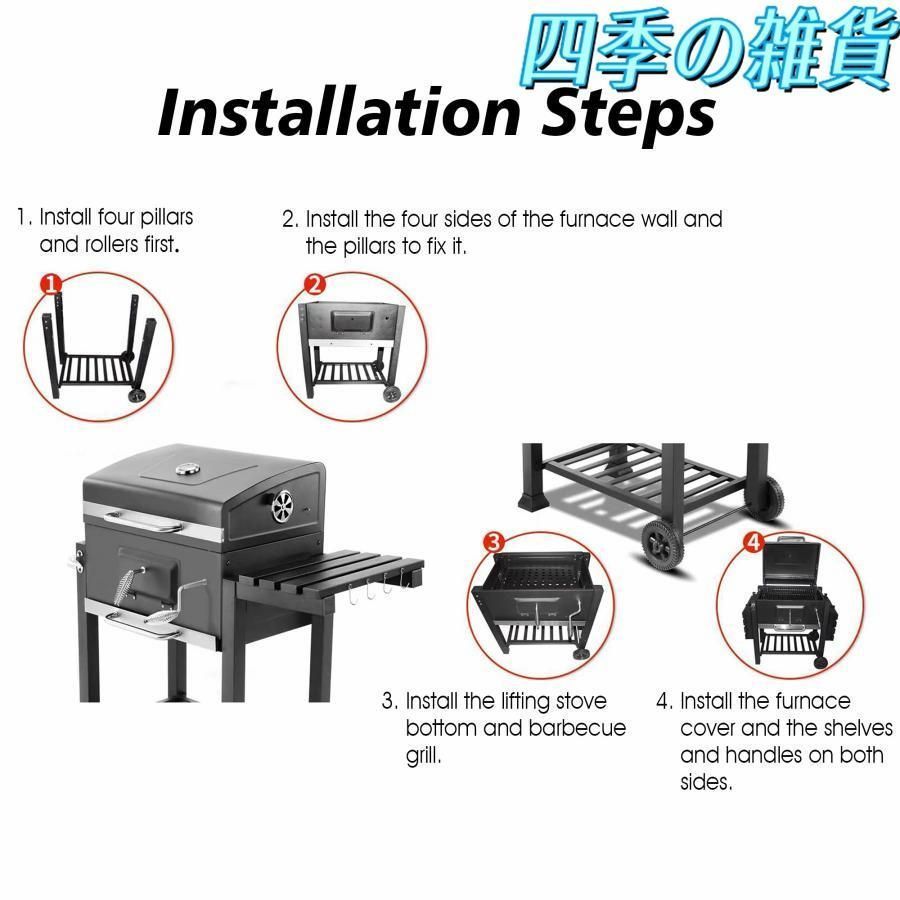 四季の雑貨

Installation Steps

1. Install four pillars and rollers first.

2. Install the four sides of the furnace wall and the pillars to fix it.

1

2

3

4

3. Install the lifting stove bottom and barbecue grill.

4. Install the furnace cover and the shelves and handles on both sides.