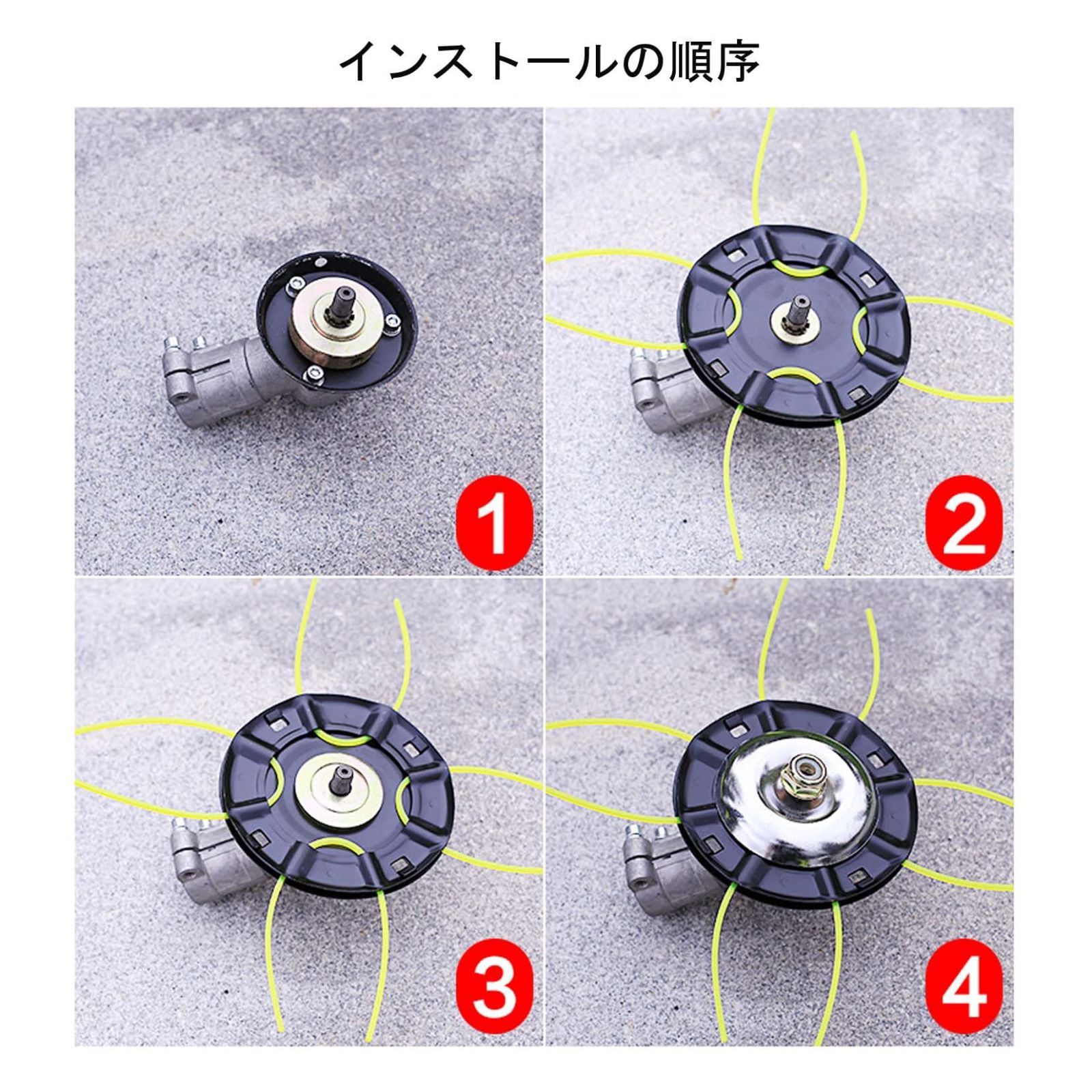 インストールの順序

1

2

3

4