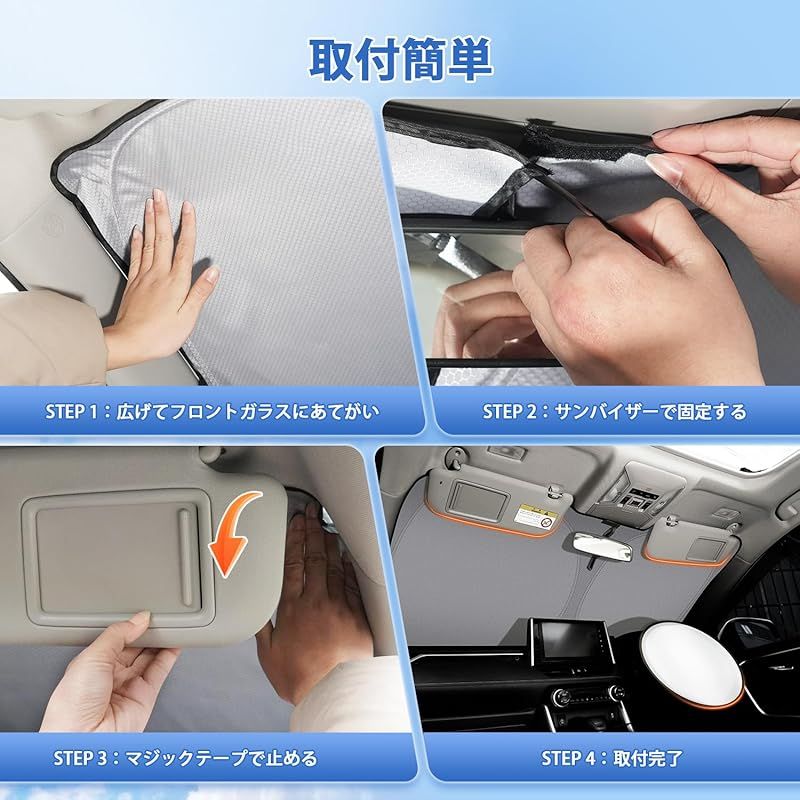 取付簡単

STEP 1：広げてフロントガラスにあてがい

STEP 2：サンバイザーで固定する

STEP 3：マジックテープで止める

STEP 4：取付完了