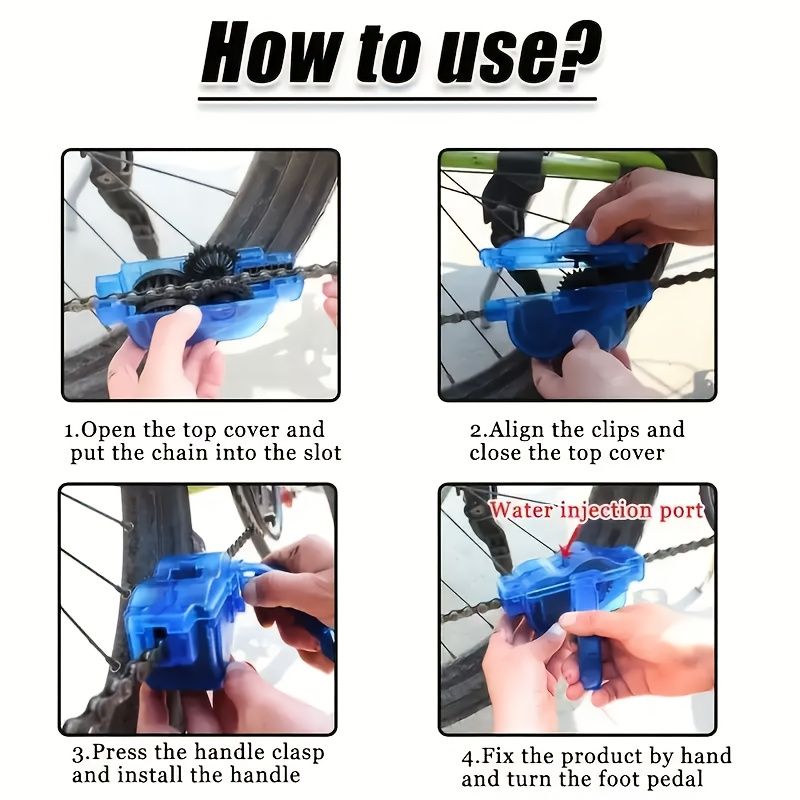 How to use?

1.Open the top cover and put the chain into the slot

2.Align the clips and close the top cover

3.Press the handle clasp and install the handle

Water injection port

4.Fix the product by hand and turn the foot pedal