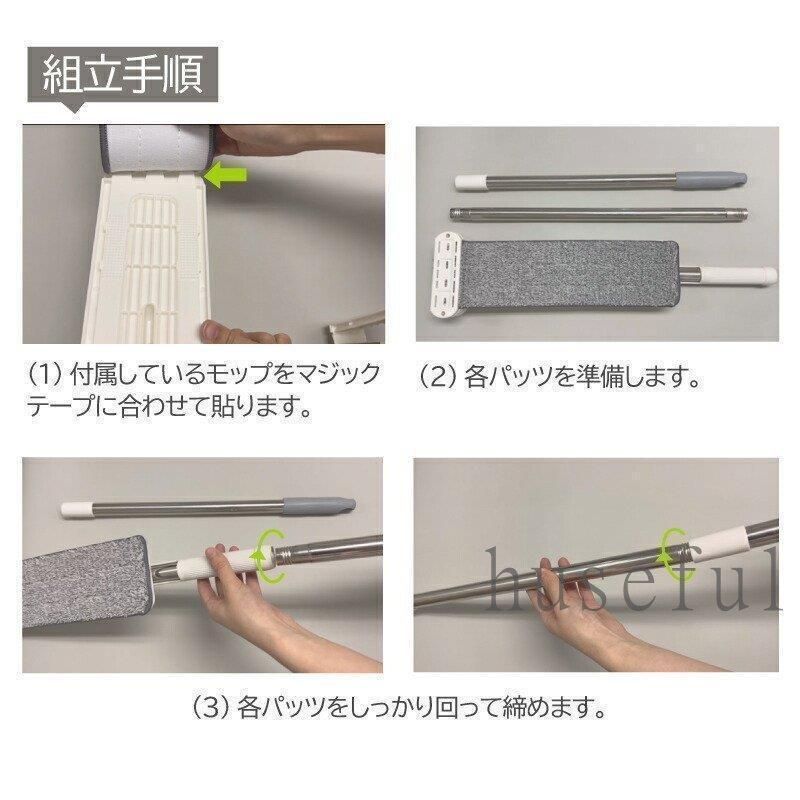 組立手順

(1) 付属しているモップをマジックテープに合わせて貼ります。

(2) 各パッツを準備します。

huseful

(3) 各パッツをしっかり回って締めます。