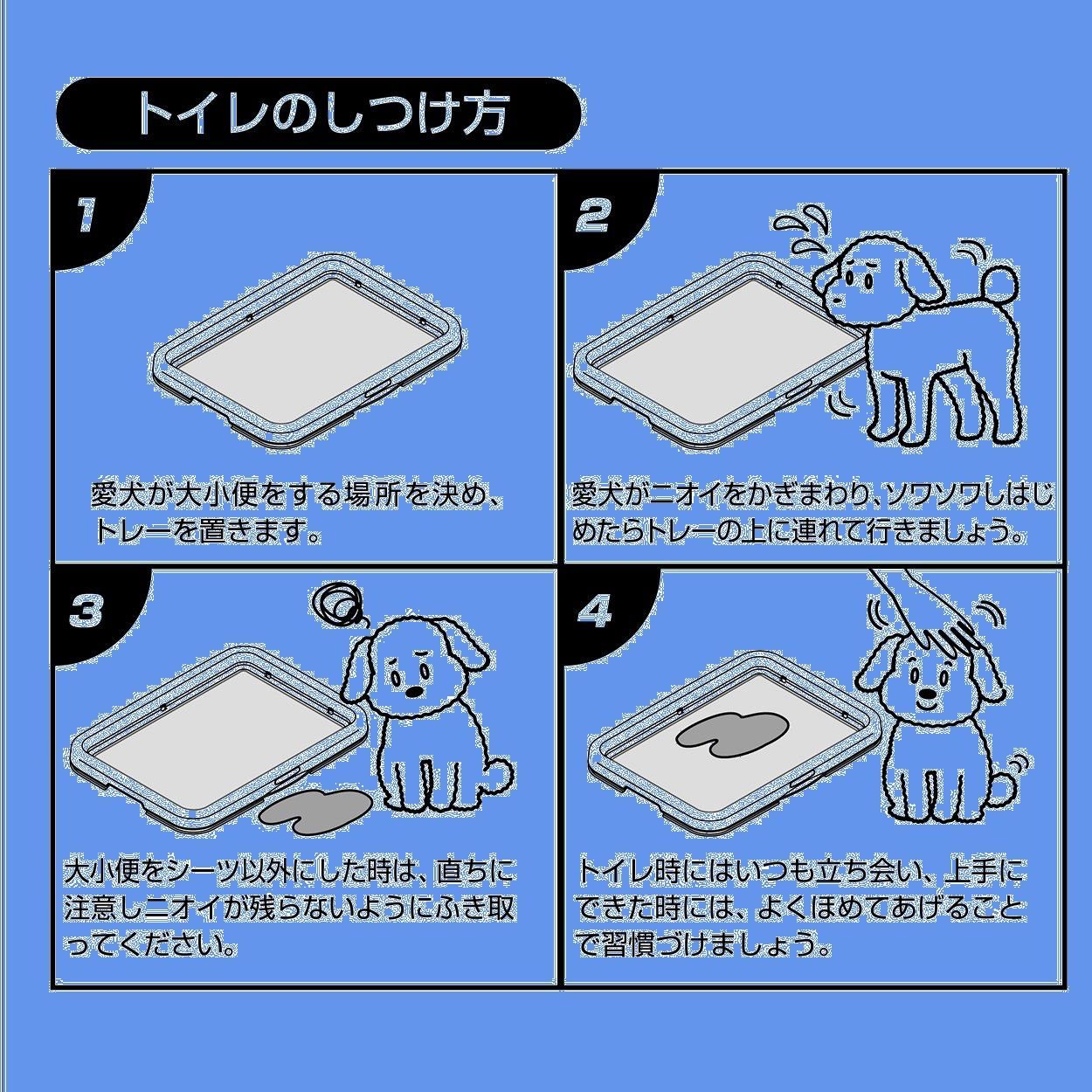 トイレのしつけ方

1

愛犬が大小便をする場所を決め、トレーを置きます。

2

愛犬がニオイをかぎまわり、ソワソワしはじめたらトレーの上に連れて行きましょう。

3

大小便をシーツ以外にした時は、直ちに注意しニオイが残らないようにふき取ってください。

4

トイレ時にはいつも立ち会い、上手にできた時には、よくほめてあげることで習慣づけましょう。