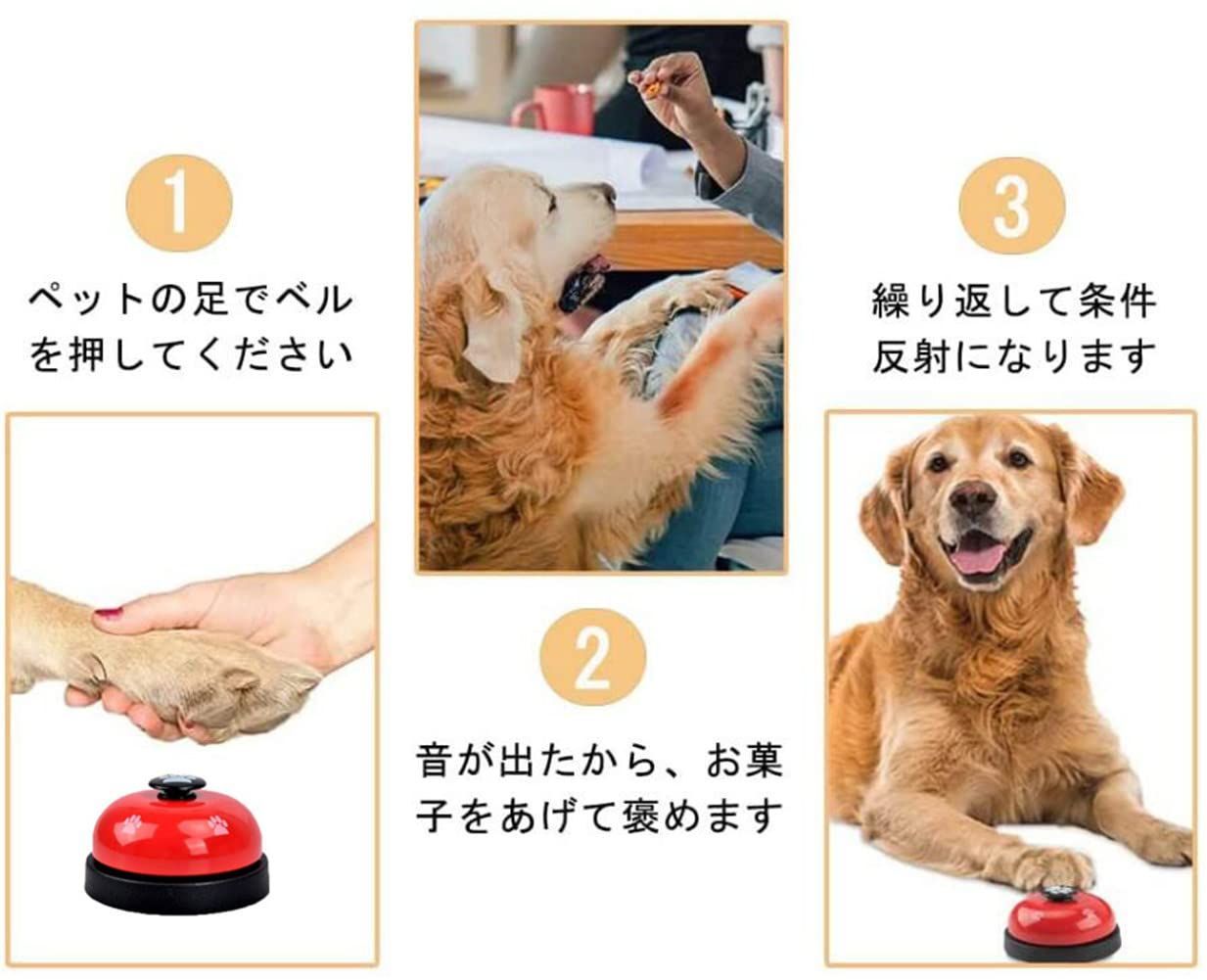 1

ペットの足でベルを押してください

2

音が出たから、お菓子をあげて褒めます

3

繰り返して条件反射になります