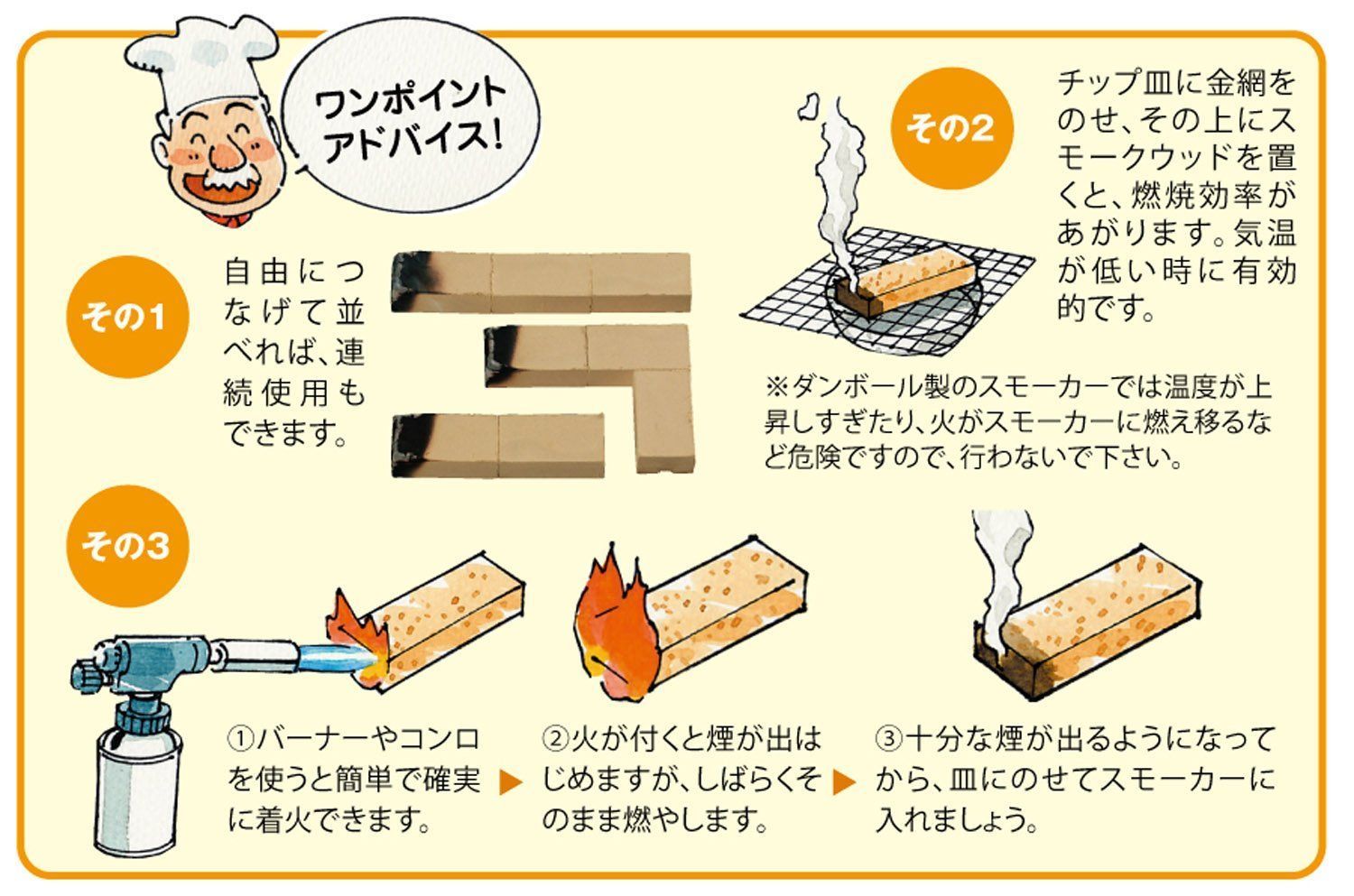 ワンポイントアドバイス!

その1

自由につなげて並べれば、連続使用もできます。

その2

チップ皿に金網をのせ、その上にスモークウッドを置くと、燃焼効率があがります。気温が低い時に有効的です。

※ダンボール製のスモーカーでは温度が上昇しすぎたり、火がスモーカーに燃え移るなど危険ですので、行わないで下さい。

その3

①バーナーやコンロを使うと簡単で確実に着火できます。

②火が付くと煙が出はじめますが、しばらくそのまま燃やします。

③十分な煙が出るようになってから、皿にのせてスモーカーに入れましょう。