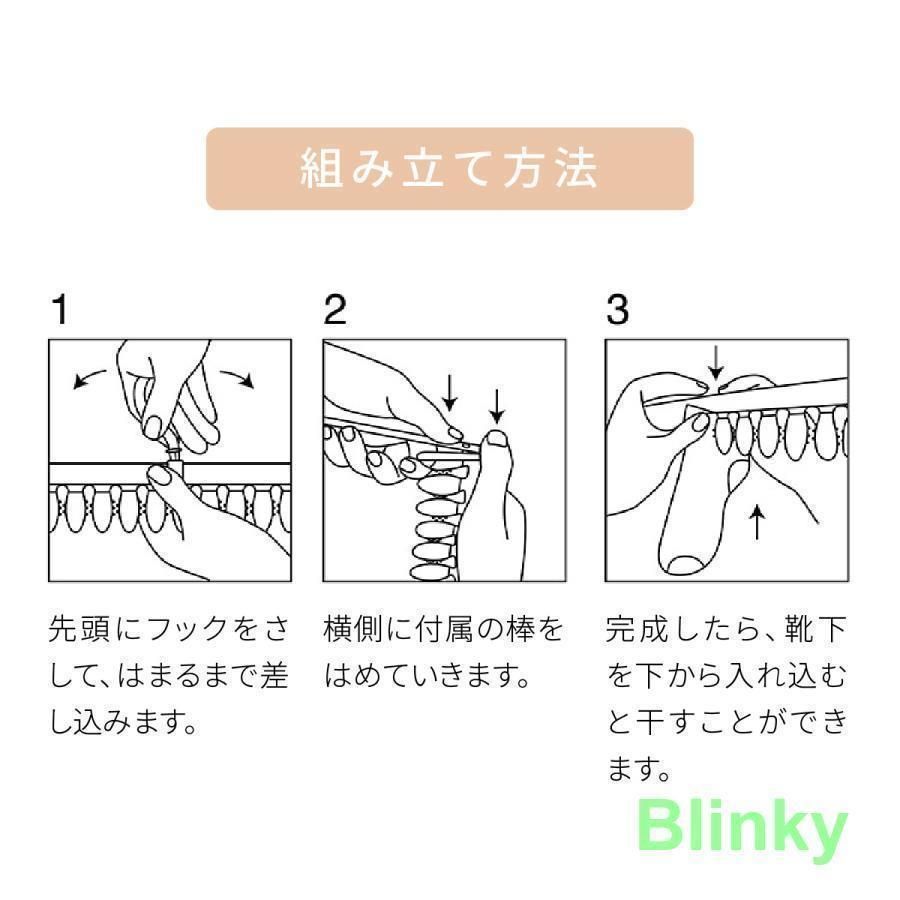 組み立て方法

1

先頭にフックをさして、はまるまで差し込みます。

2

横側に付属の棒をはめていきます。

3

完成したら、靴下を下から入れ込むと干すことができます。

Blinky