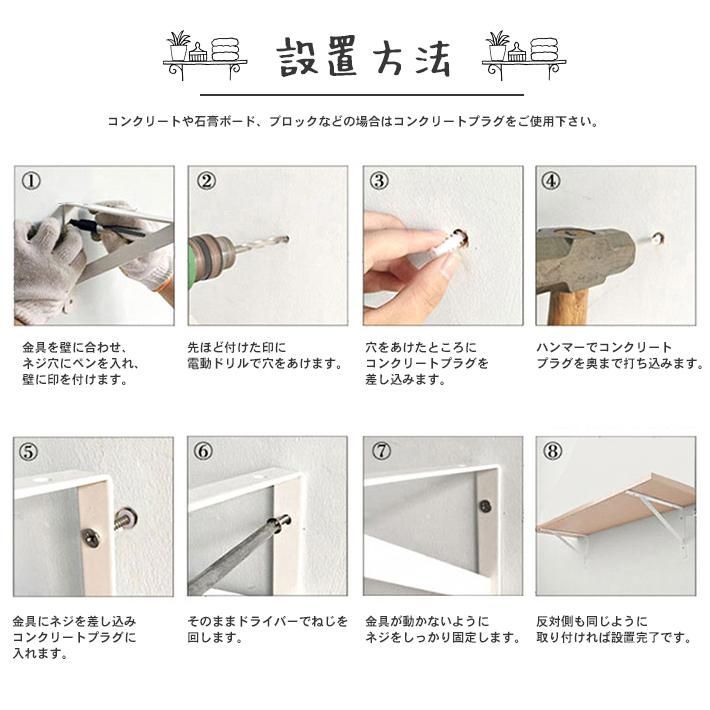 設置方法

コンクリートや石膏ボード、ブロックなどの場合はコンクリートプラグをご使用下さい。

①

金具を壁に合わせ、ネジ穴にペンを入れ、壁に印を付けます。

②

先ほど付けた印に電動ドリルで穴をあけます。

③

穴をあけたところにコンクリートプラグを差し込みます。

④

ハンマーでコンクリートプラグを奥まで打ち込みます。

⑤

金具にネジを差し込みコンクリートプラグに入れます。

⑥

そのままドライバーでねじを回します。

⑦

金具が動かないようにネジをしっかり固定します。

⑧

反対側も同じように取り付ければ設置完了です。