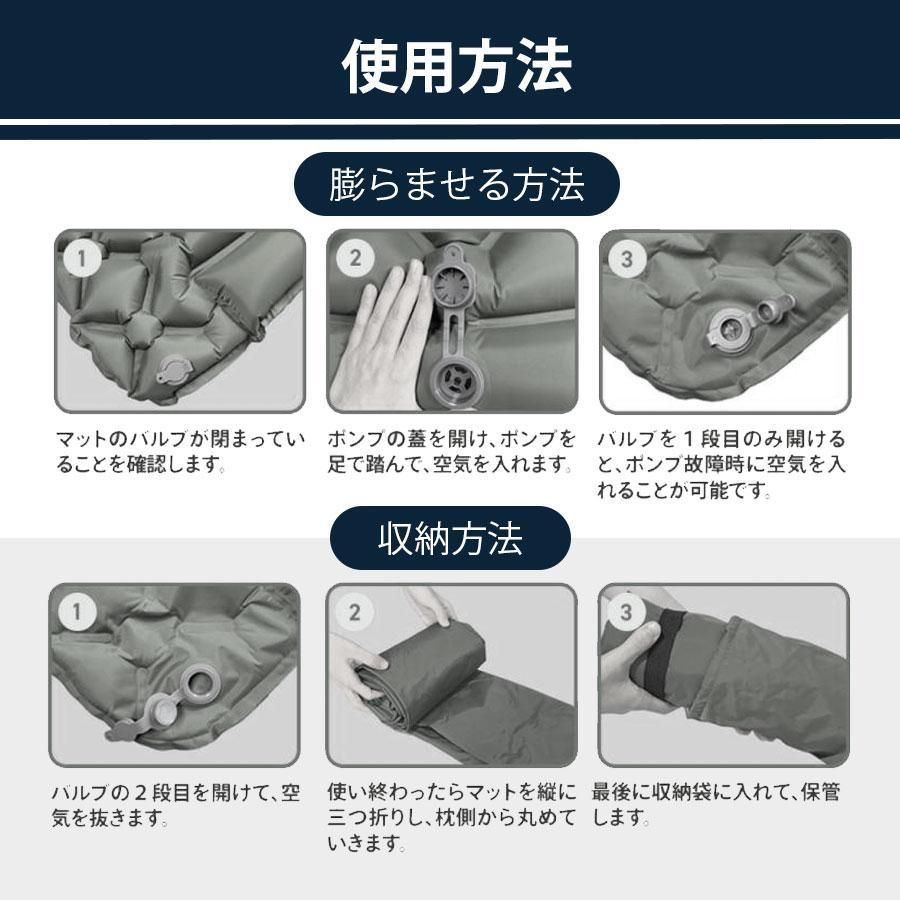 使用方法

膨らませる方法

1

マットのバルブが閉まっていることを確認します。

2

ポンプの蓋を開け、ポンプを足で踏んで、空気を入れます。

3

バルブを１段目のみ開けると、ポンプ故障時に空気を入れることが可能です。

収納方法

1

バルブの２段目を開けて、空気を抜きます。

2

使い終わったらマットを縦に三つ折りし、枕側から丸めていきます。

3

最後に収納袋に入れて、保管します。