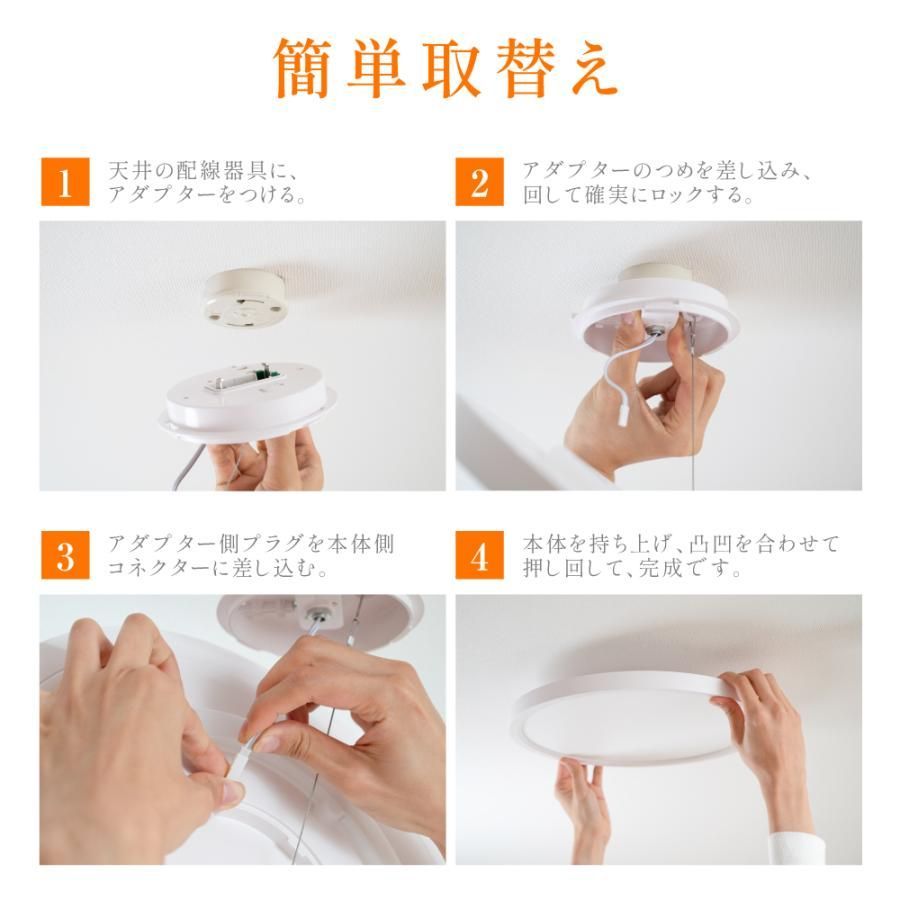 簡単取替え

1 天井の配線器具に、アダプターをつける。

2 アダプターのつめを差し込み、回して確実にロックする。

3 アダプター側プラグを本体側コネクターに差し込む。

4 本体を持ち上げ、凸凹を合わせて押し回して、完成です。