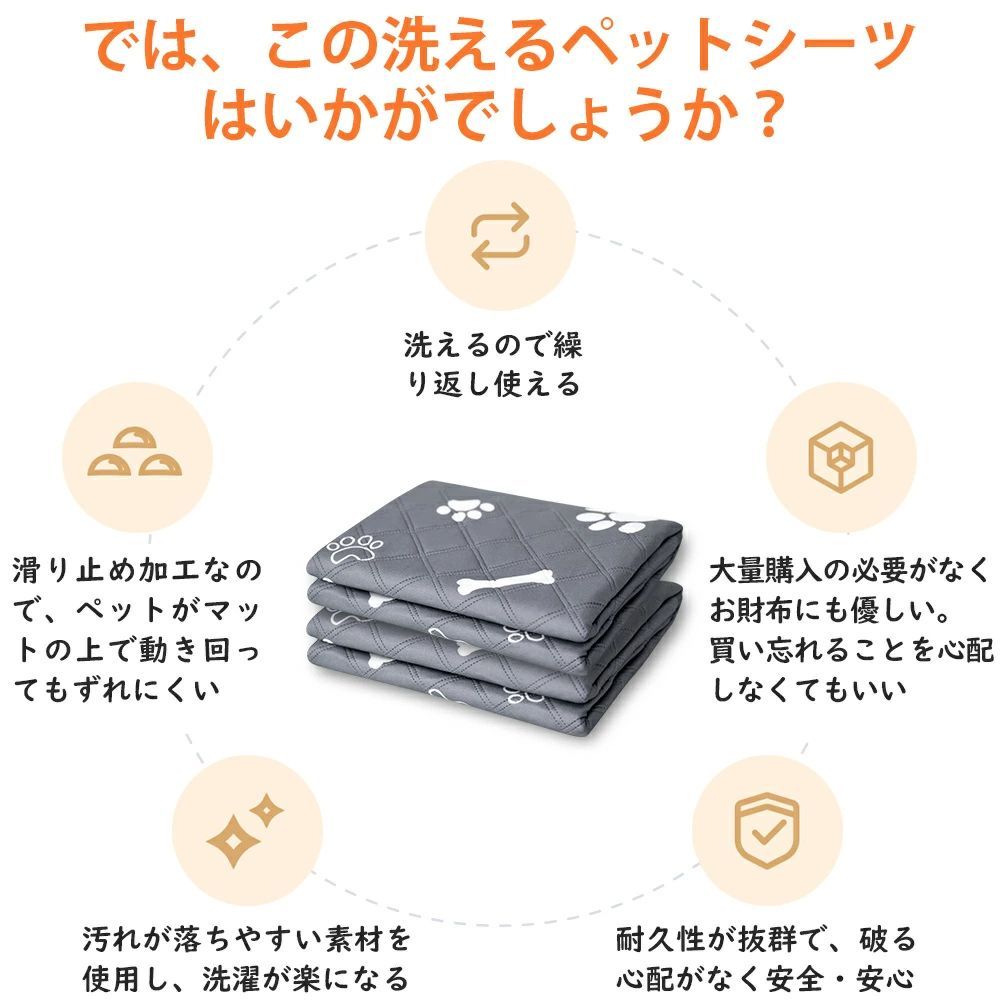 では、この洗えるペットシーツはいかがでしょうか？

洗えるので繰り返し使える

滑り止め加工なので、ペットがマットの上で動き回ってもずれにくい

大量購入の必要がなくお財布にも優しい。買い忘れることを心配しなくてもいい

汚れが落ちやすい素材を使用し、洗濯が楽になる

耐久性が抜群で、破る心配がなく安全・安心