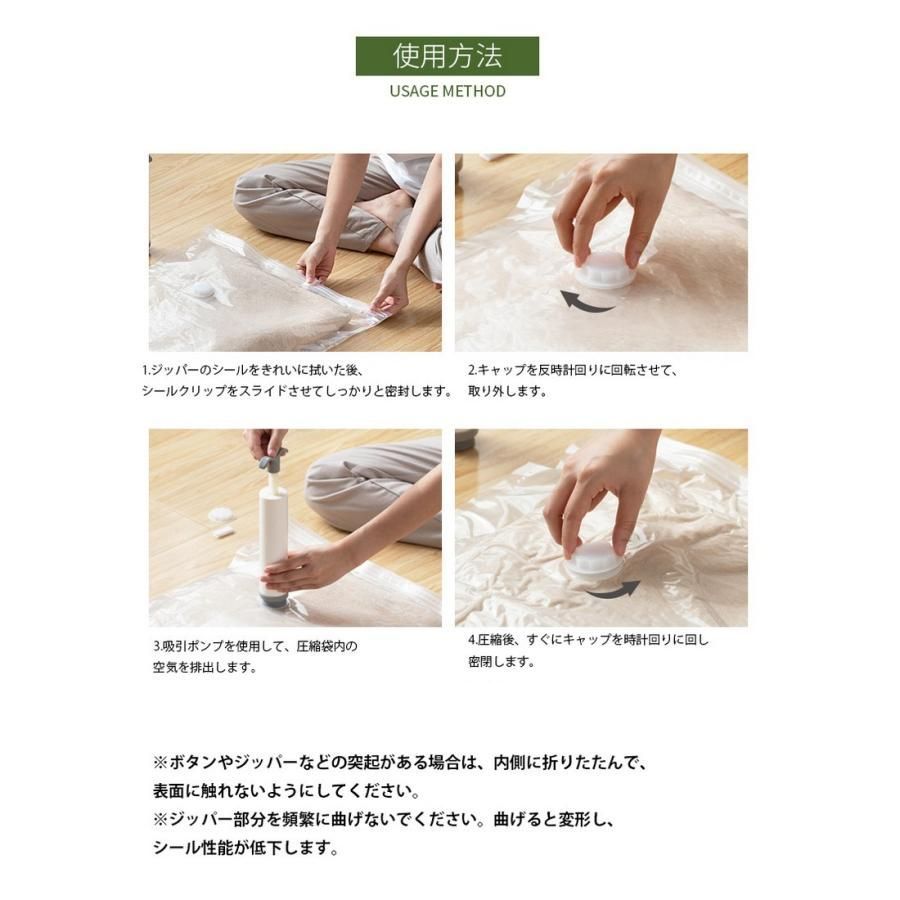 使用方法
USAGE METHOD

1.ジッパーのシールをきれいに拭いた後、シールクリップをスライドさせてしっかりと密封します。

2.キャップを反時計回りに回転させて、取り外します。

3.吸引ポンプを使用して、圧縮袋内の空気を排出します。

4.圧縮後、すぐにキャップを時計回りに回し密閉します。

※ボタンやジッパーなどの突起がある場合は、内側に折りたたんで、表面に触れないようにしてください。
※ジッパー部分を頻繁に曲げないでください。曲げると変形し、シール性能が低下します。