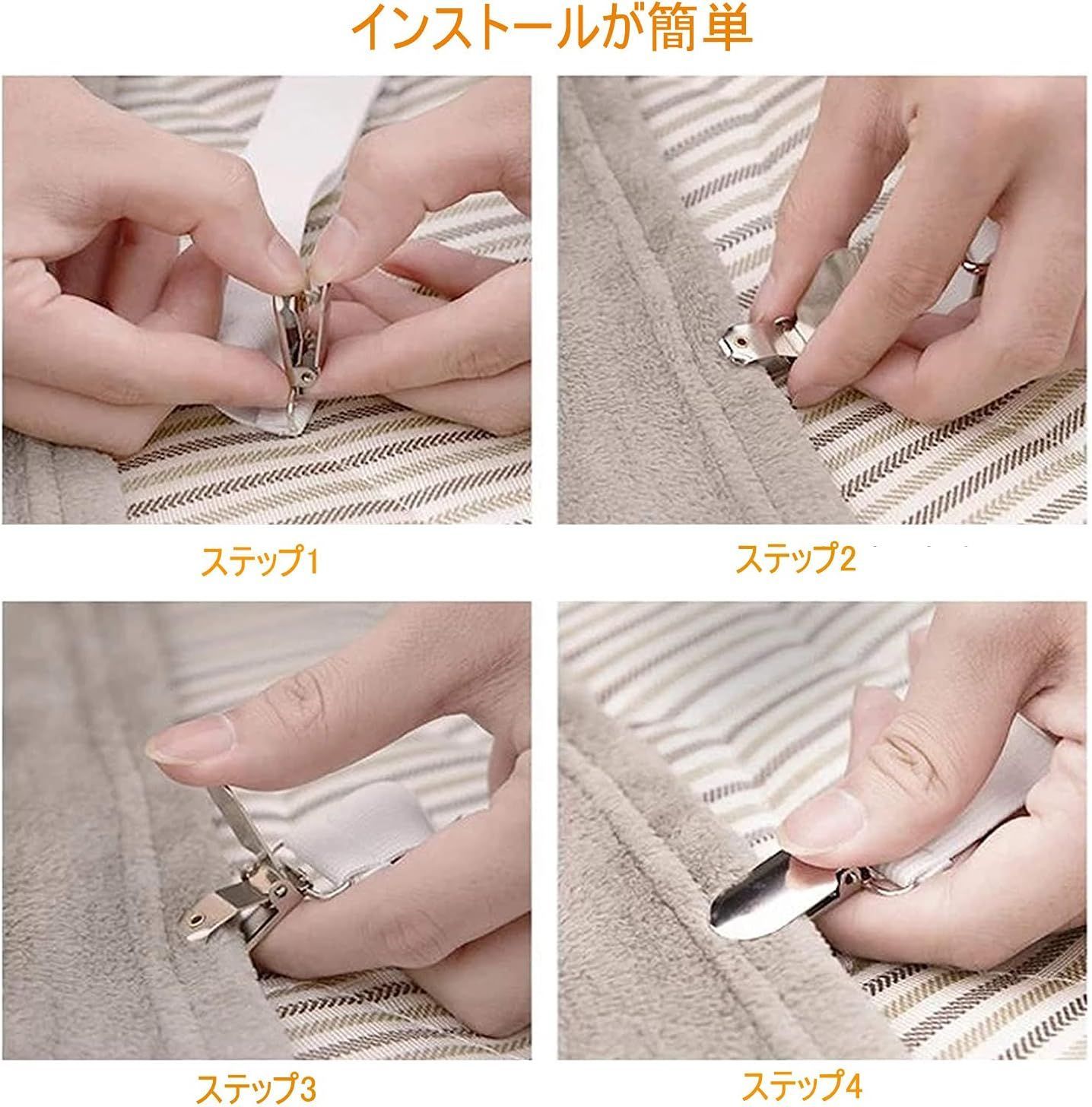 インストールが簡単

ステップ1

ステップ2

ステップ3

ステップ4