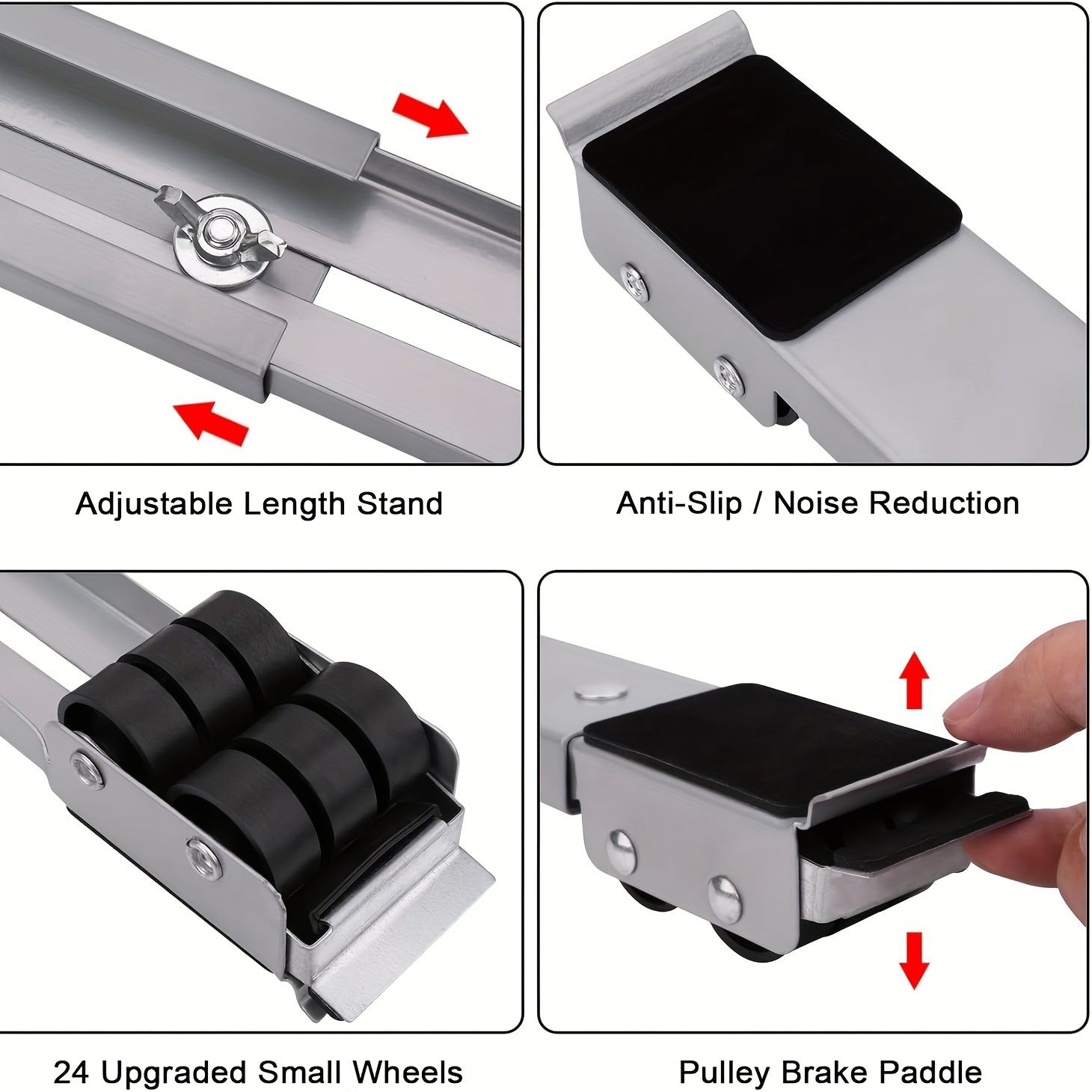 Adjustable Length Stand

Anti-Slip / Noise Reduction

24 Upgraded Small Wheels

Pulley Brake Paddle