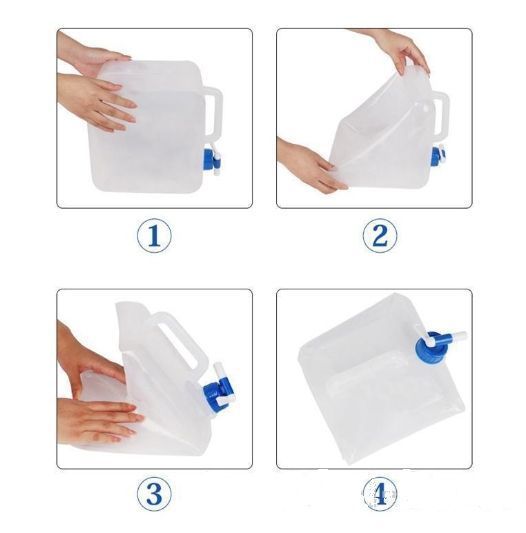 ①

②

③

④