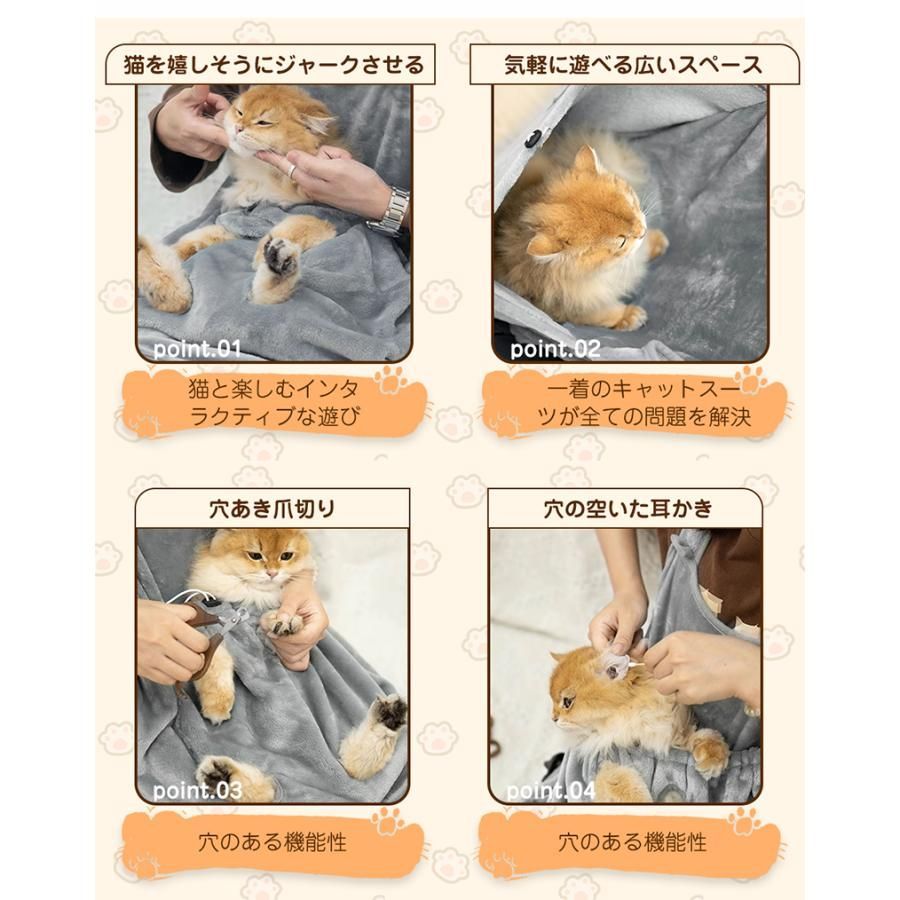 猫を嬉しそうにジャークさせる

point.01

猫と楽しむインタラクティブな遊び

気軽に遊べる広いスペース

point.02

一着のキャットスーツが全ての問題を解決

穴あき爪切り

point.03

穴のある機能性

穴の空いた耳かき

point.04

穴のある機能性