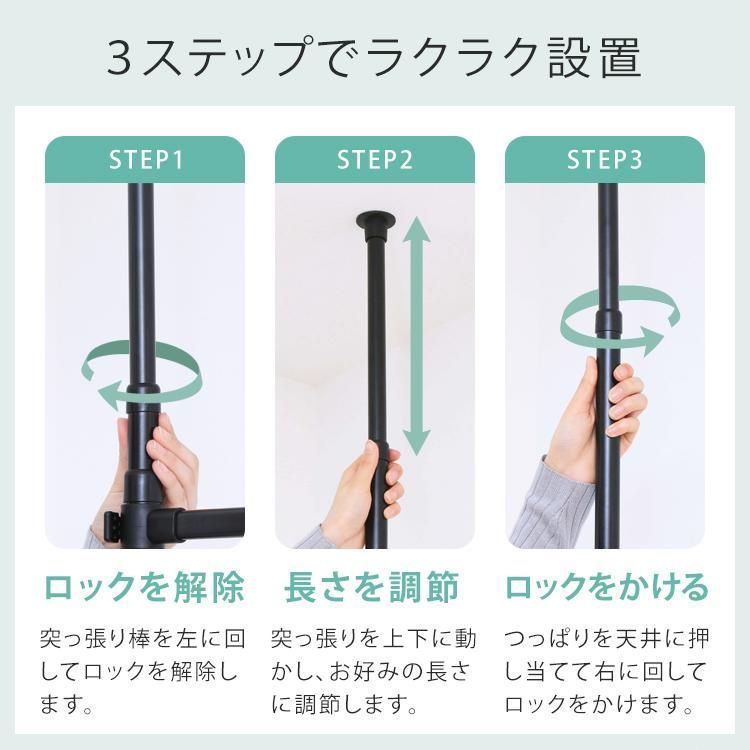 3ステップでラクラク設置

STEP1

ロックを解除

突っ張り棒を左に回してロックを解除します。

STEP2

長さを調節

突っ張りを上下に動かし、お好みの長さに調節します。

STEP3

ロックをかける

つっぱりを天井に押し当てて右に回してロックをかけます。