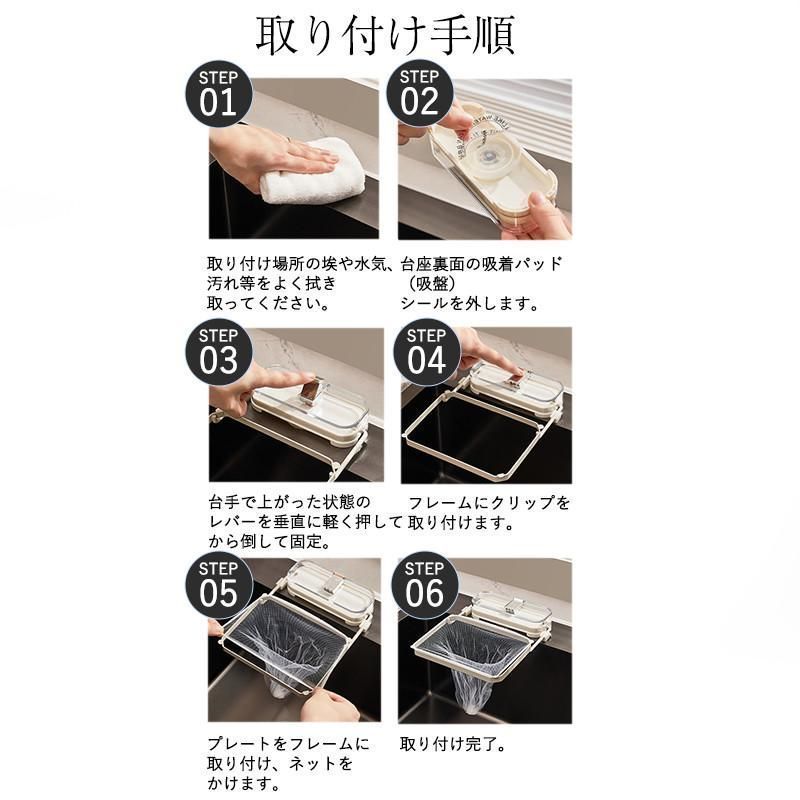 取り付け手順

STEP 01

取り付け場所の埃や水気、汚れ等をよく拭き取ってください。

STEP 02

台座裏面の吸着パッド（吸盤）シールを外します。

STEP 03

台手で上がった状態のレバーを垂直に軽く押してから倒して固定。

STEP 04

フレームにクリップを取り付けます。

STEP 05

プレートをフレームに取り付け、ネットをかけます。

STEP 06

取り付け完了。