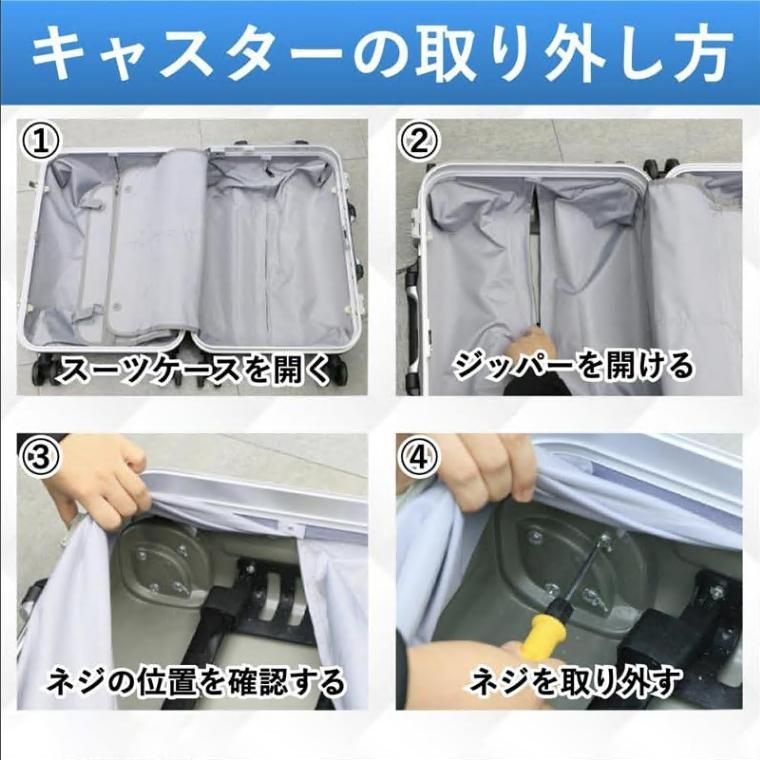 キャスターの取り外し方

①
スーツケースを開く

②
ジッパーを開ける

③
ネジの位置を確認する

④
ネジを取り外す