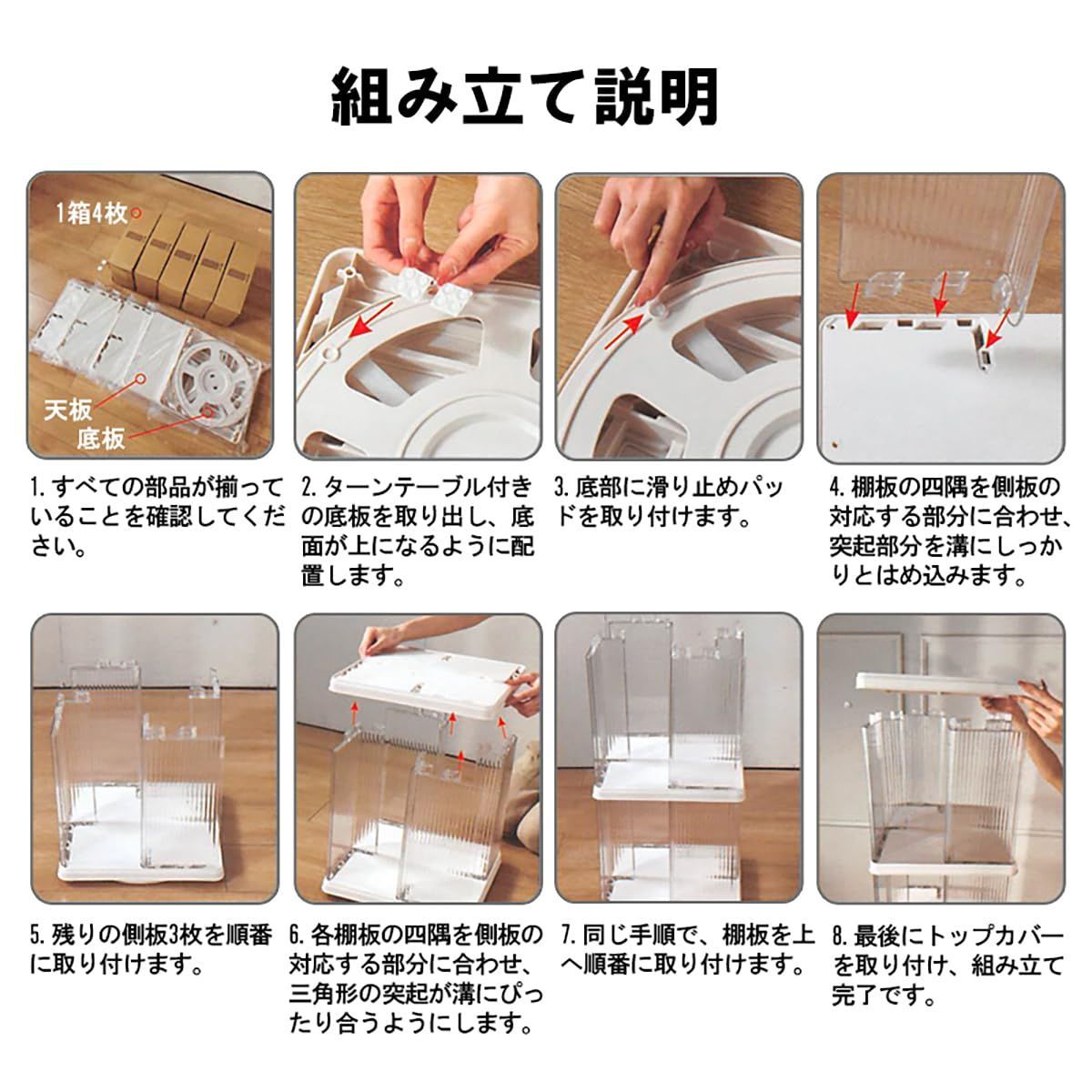 組み立て説明

1箱4枚

天板

底板

1. すべての部品が揃っていることを確認してください。

2. ターンテーブル付きの底板を取り出し、底面が上になるように配置します。

3. 底部に滑り止めパッドを取り付けます。

4. 棚板の四隅を側板の対応する部分に合わせ、突起部分を溝にしっかりとはめ込みます。

5. 残りの側板3枚を順番に取り付けます。

6. 各棚板の四隅を側板の対応する部分に合わせ、三角形の突起が溝にぴったり合うようにします。

7. 同じ手順で、棚板を上へ順番に取り付けます。

8. 最後にトップカバーを取り付け、組み立て完了です。