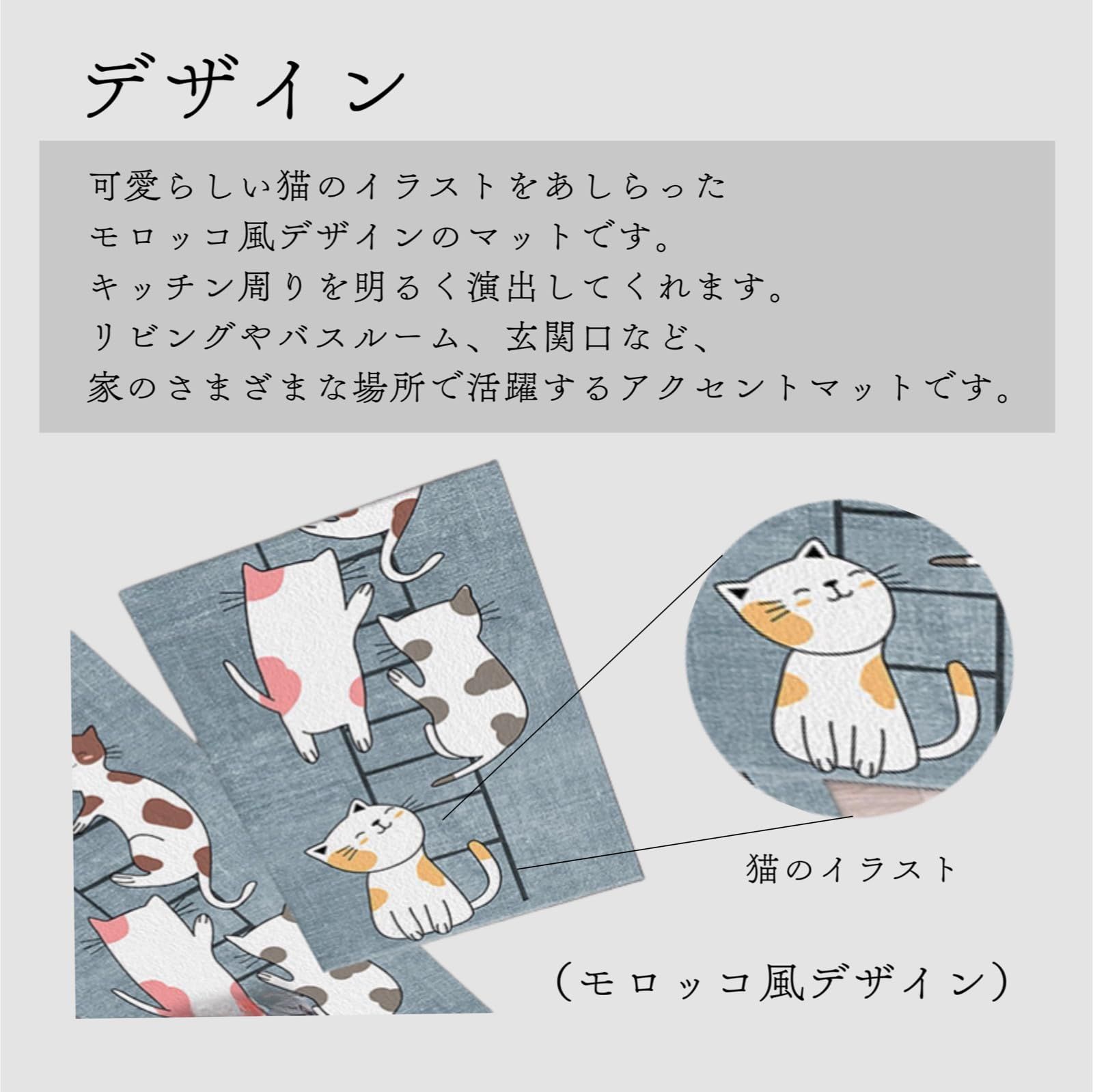 デザイン

可愛らしい猫のイラストをあしらった
モロッコ風デザインのマットです。
キッチン周りを明るく演出してくれます。
リビングやバスルーム、玄関口など、
家のさまざまな場所で活躍するアクセントマットです。

猫のイラスト

（モロッコ風デザイン）