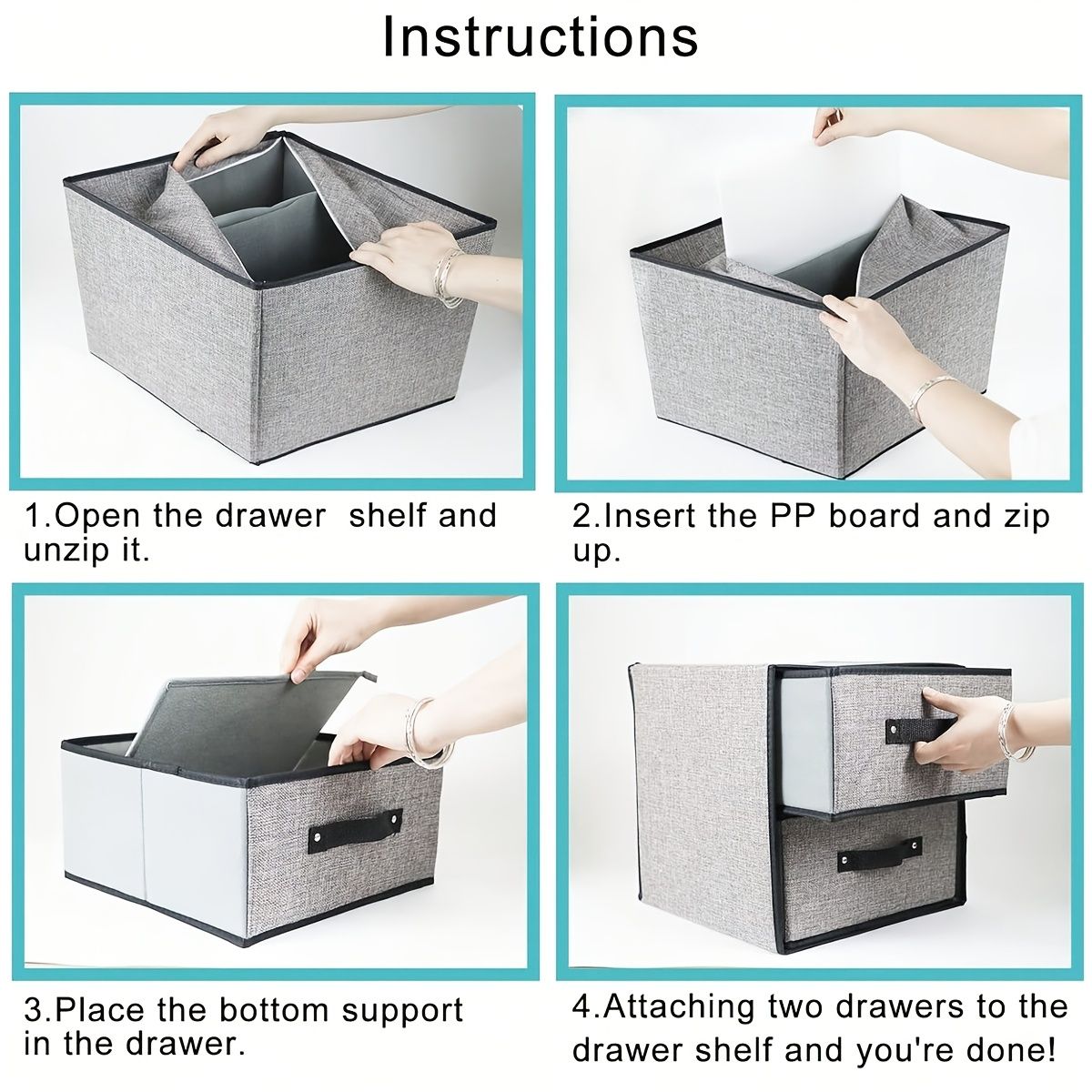 Instructions

1.Open the drawer shelf and unzip it.

2.Insert the PP board and zip up.

3.Place the bottom support in the drawer.

4.Attaching two drawers to the drawer shelf and you're done!