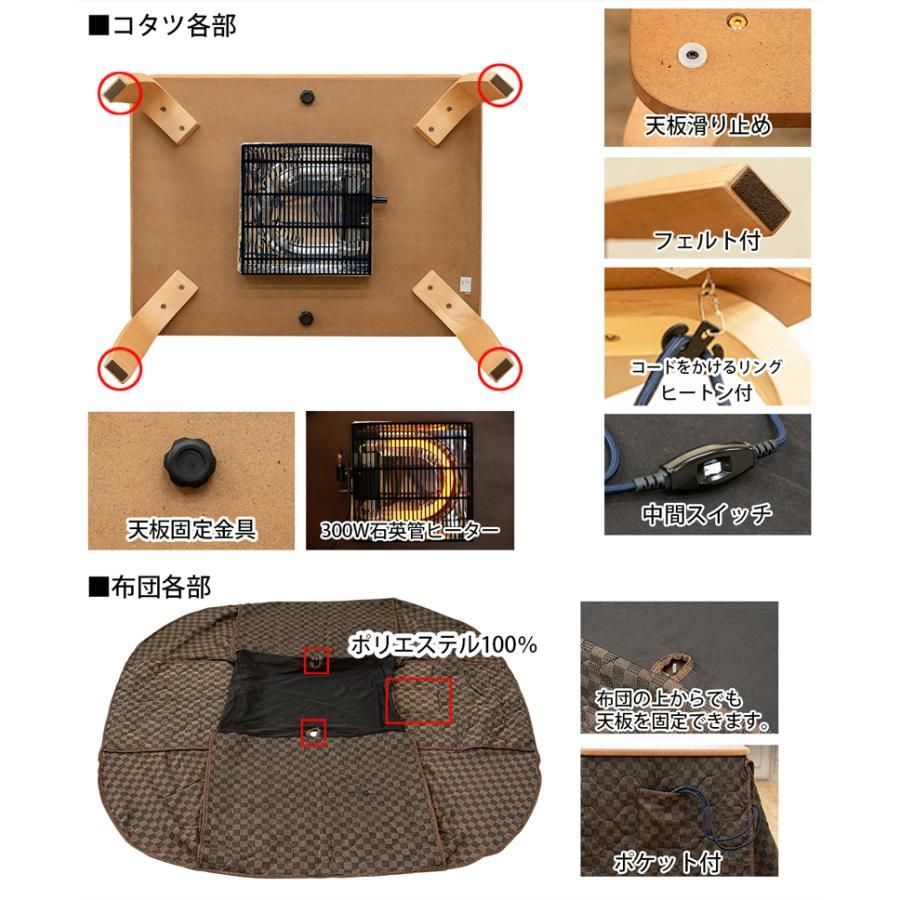 ■コタツ各部

天板滑り止め

フェルト付

コードをかけるリング
ヒートン付

天板固定金具

300W石英管ヒーター

中間スイッチ

■布団各部

ポリエステル100%

布団の上からでも
天板を固定できます。

ポケット付