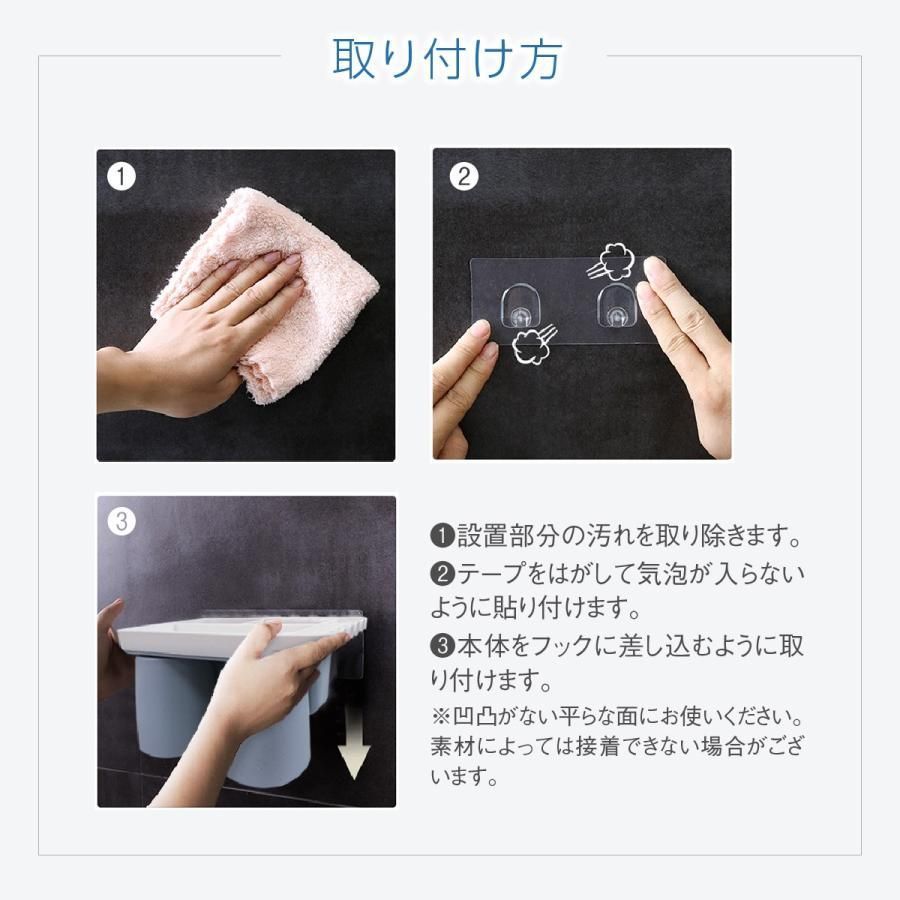 取り付け方

①

②

③

❶設置部分の汚れを取り除きます。

❷テープをはがして気泡が入らないように貼り付けます。

❸本体をフックに差し込むように取り付けます。

※凹凸がない平らな面にお使いください。素材によっては接着できない場合がございます。