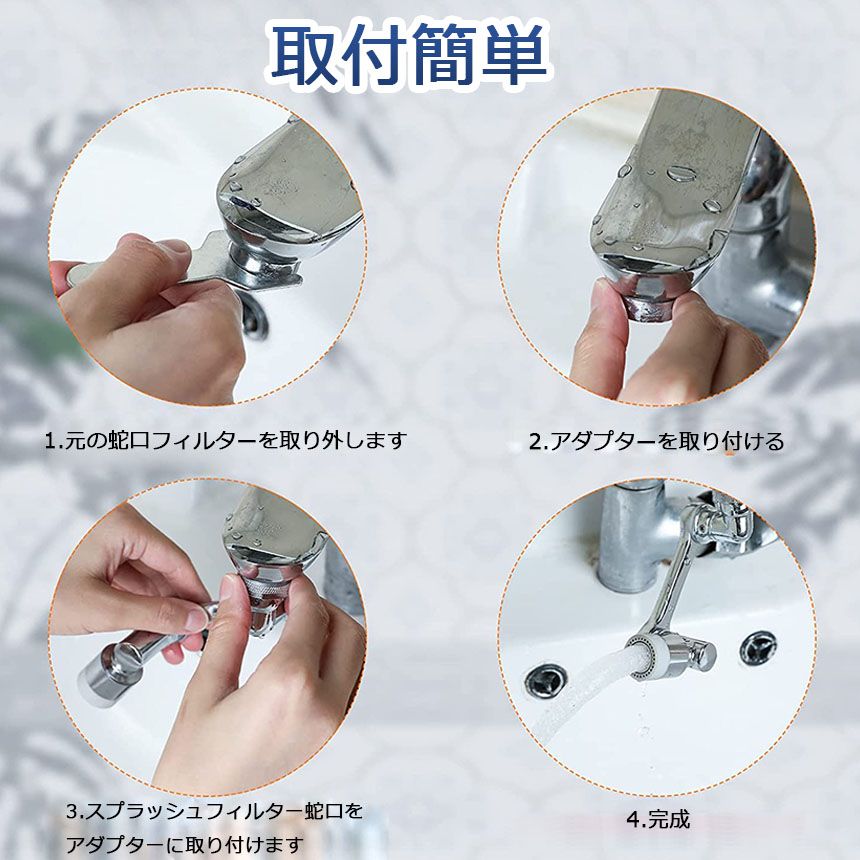 取付簡単

1.元の蛇口フィルターを取り外します

2.アダプターを取り付ける

3.スプラッシュフィルター蛇口をアダプターに取り付けます

4.完成