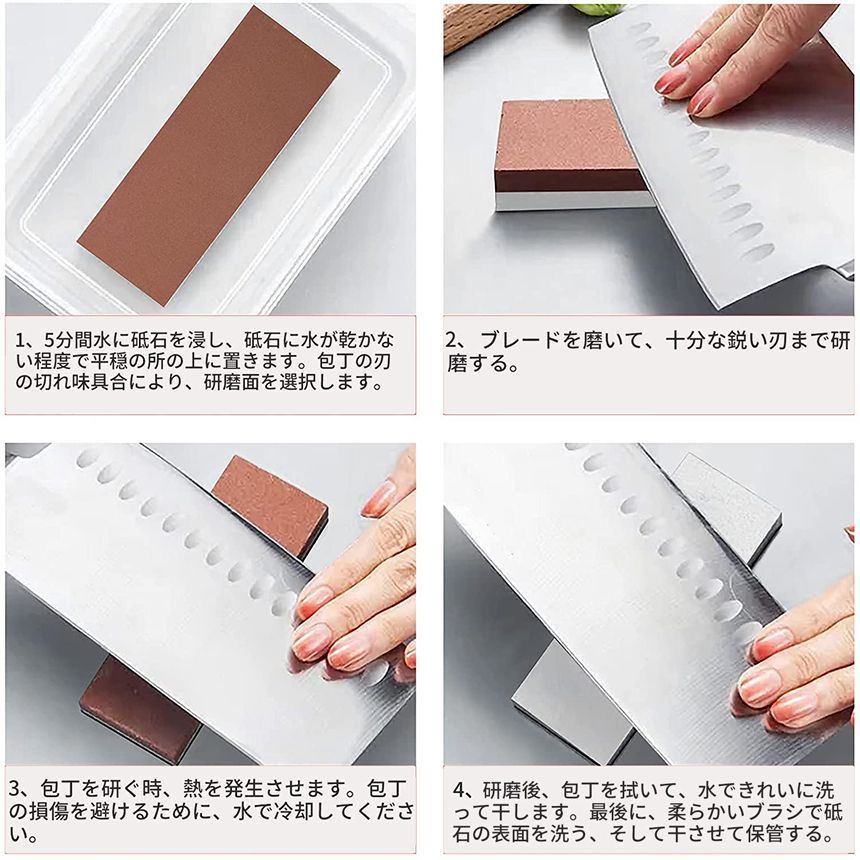 1、5分間水に砥石を浸し、砥石に水が乾かない程度で平穏の所の上に置きます。包丁の刃の切れ味具合により、研磨面を選択します。

2、ブレードを磨いて、十分な鋭い刃まで研磨する。

3、包丁を研ぐ時、熱を発生させます。包丁の損傷を避けるために、水で冷却してください。

4、研磨後、包丁を拭いて、水できれいに洗って干します。最後に、柔らかいブラシで砥石の表面を洗う、そして干させて保管する。