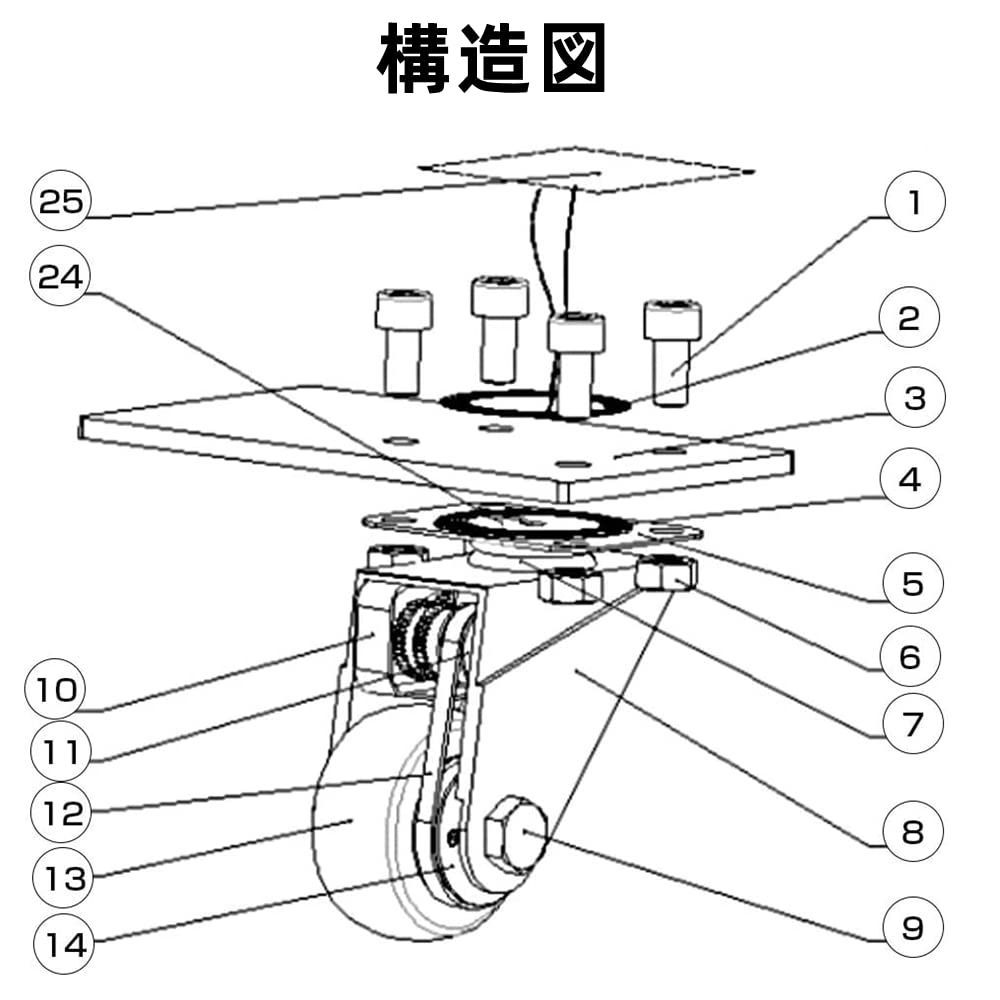 構造図

25
24
1
2
3
4
5
6
7
8
9
10
11
12
13
14