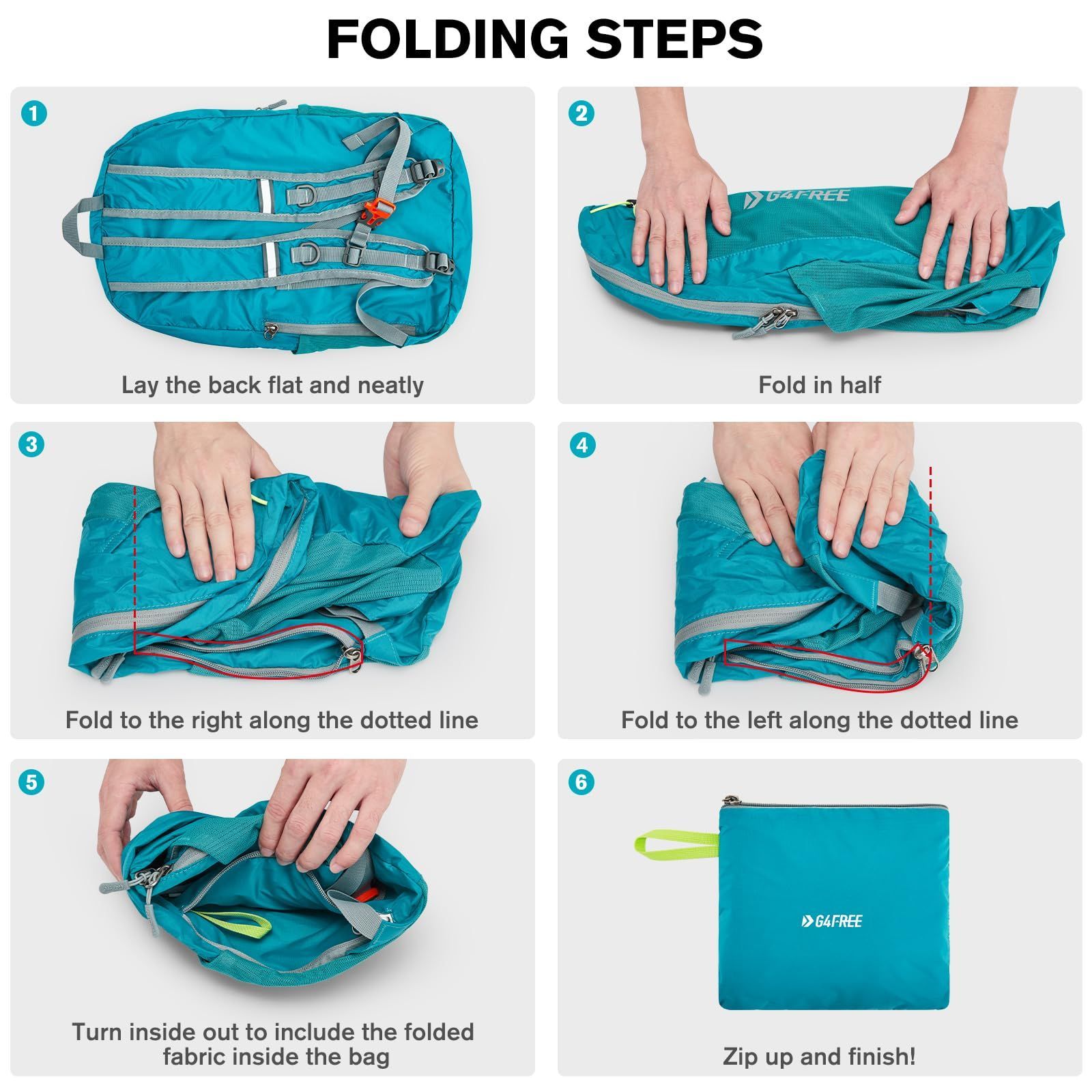 FOLDING STEPS

1

Lay the back flat and neatly

2

G4FREE

Fold in half

3

Fold to the right along the dotted line

4

Fold to the left along the dotted line

5

Turn inside out to include the folded fabric inside the bag

6

G4FREE

Zip up and finish!