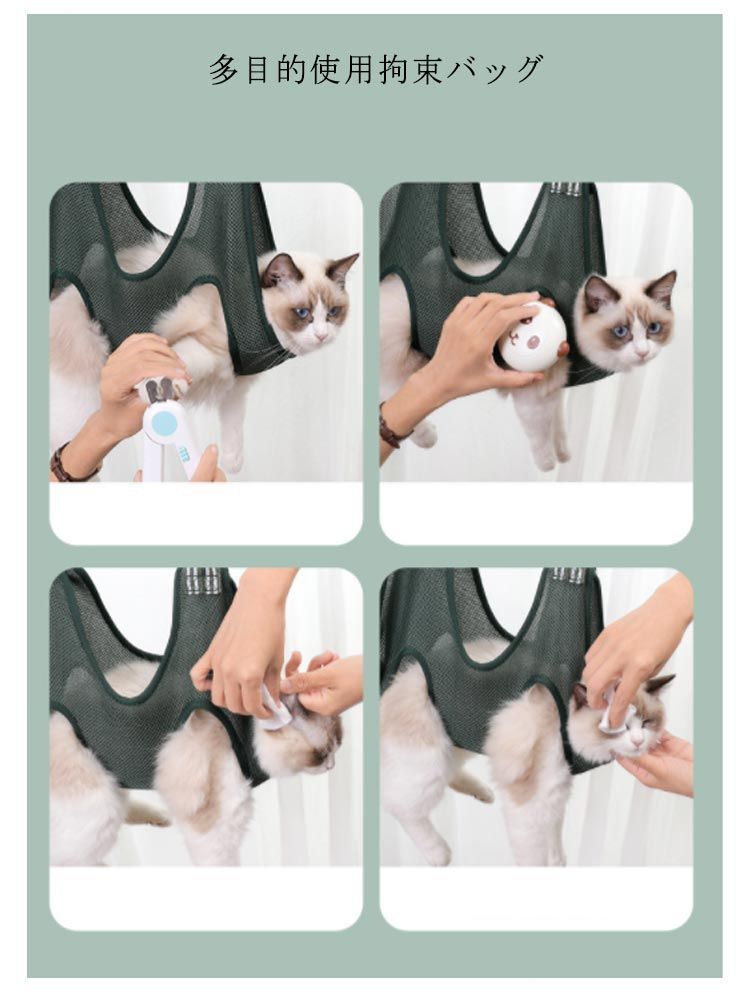 多目的使用拘束バッグ