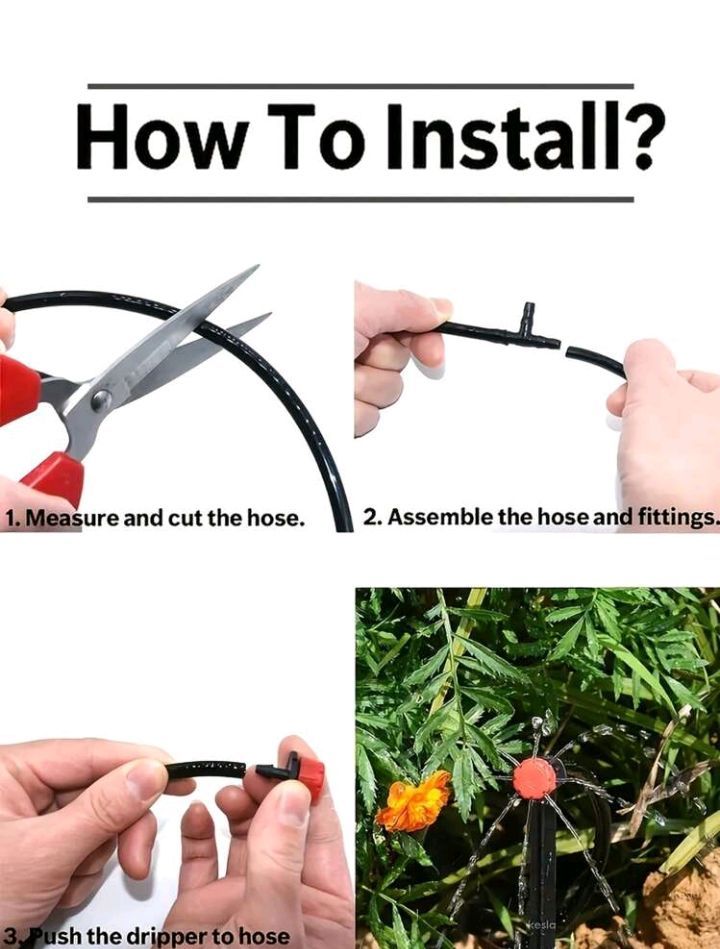 How To Install?

1. Measure and cut the hose.

2. Assemble the hose and fittings.

3. Push the dripper to hose

kesla