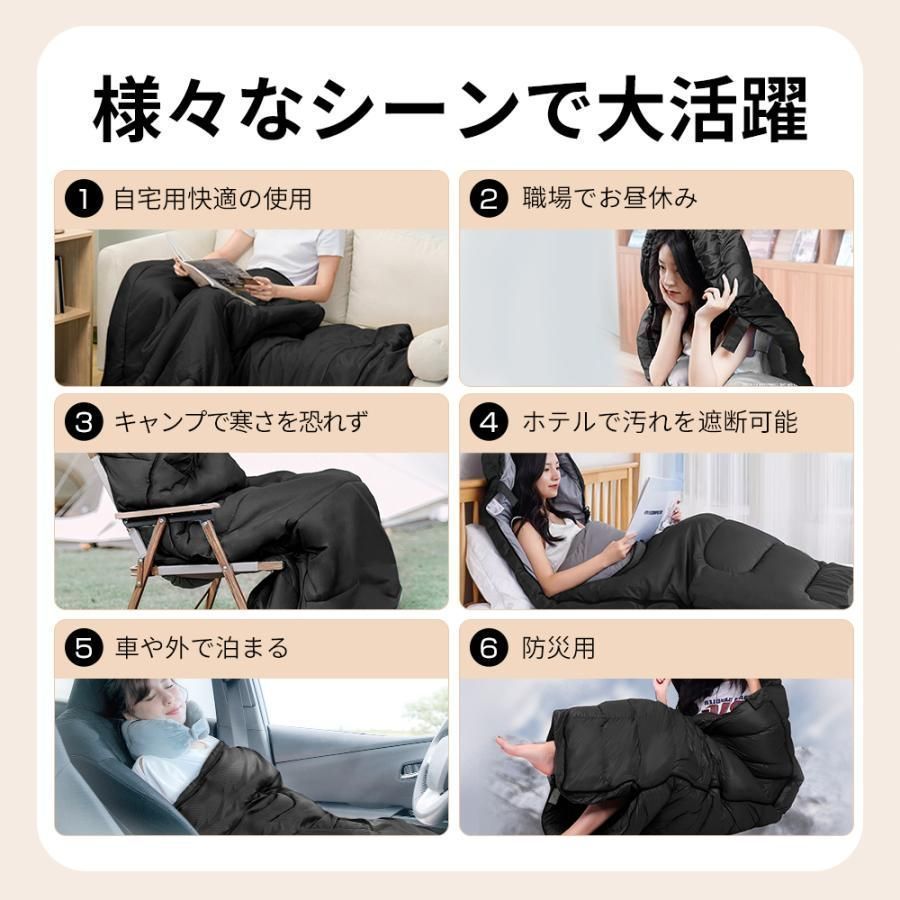 様々なシーンで大活躍

1 自宅用快適の使用

2 職場でお昼休み

3 キャンプで寒さを恐れず

4 ホテルで汚れを遮断可能

5 車や外で泊まる

6 防災用