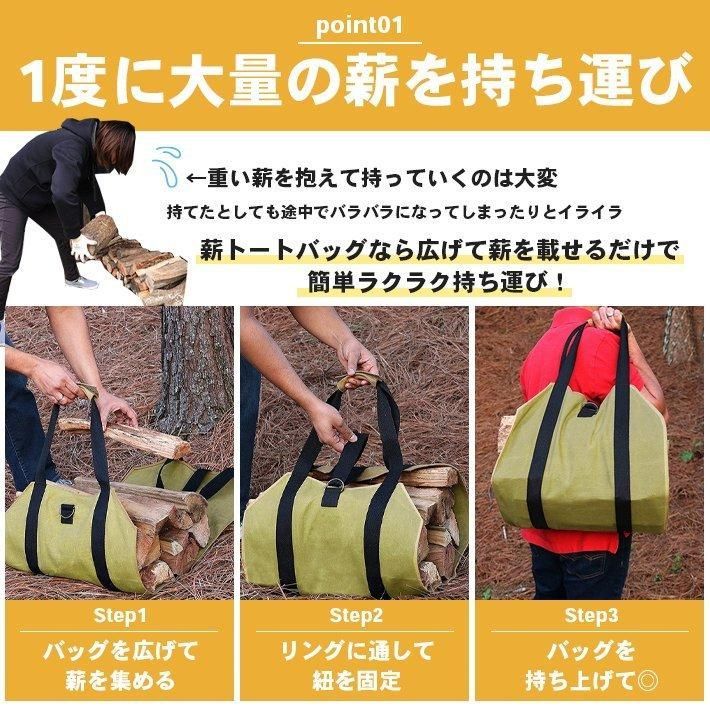 point01

1度に大量の薪を持ち運び

←重い薪を抱えて持っていくのは大変

持てたとしても途中でバラバラになってしまったりとイライラ

薪トートバッグなら広げて薪を載せるだけで簡単ラクラク持ち運び！

Step1
バッグを広げて薪を集める

Step2
リングに通して紐を固定

Step3
バッグを持ち上げて◎