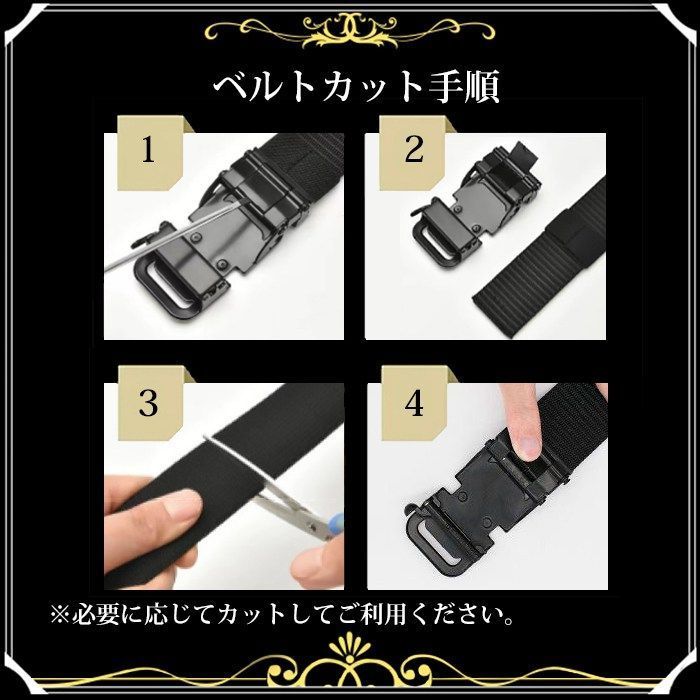 ベルトカット手順

1

2

3

4

※必要に応じてカットしてご利用ください。