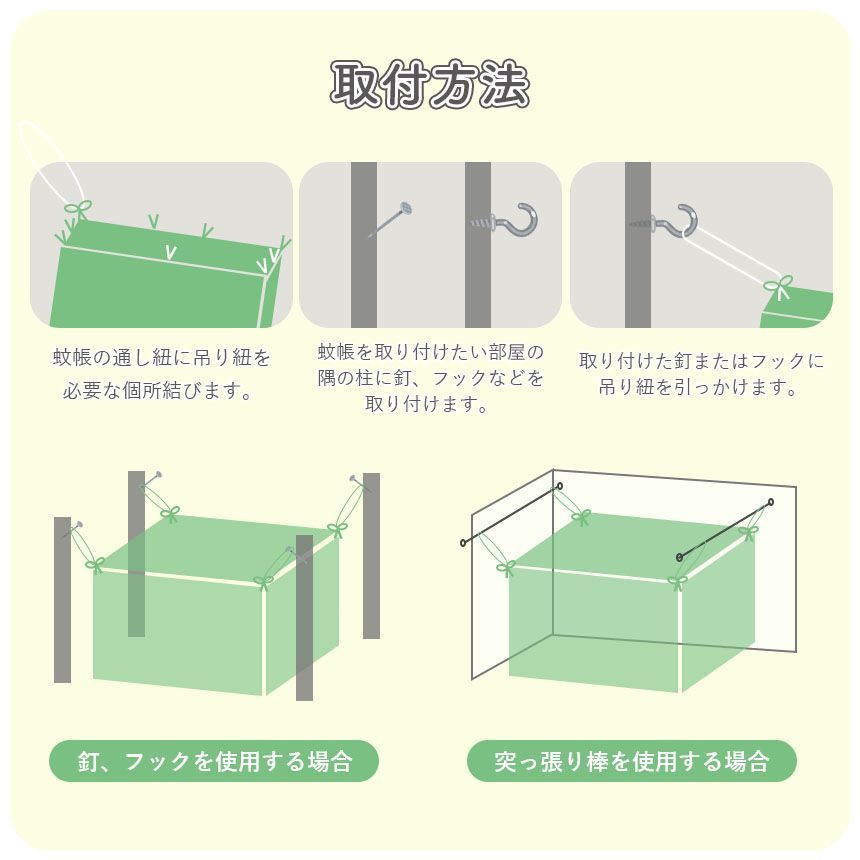 取付方法

蚊帳の通し紐に吊り紐を必要な個所結びます。

蚊帳を取り付けたい部屋の隅の柱に釘、フックなどを取り付けます。

取り付けた釘またはフックに吊り紐を引っかけます。

釘、フックを使用する場合

突っ張り棒を使用する場合