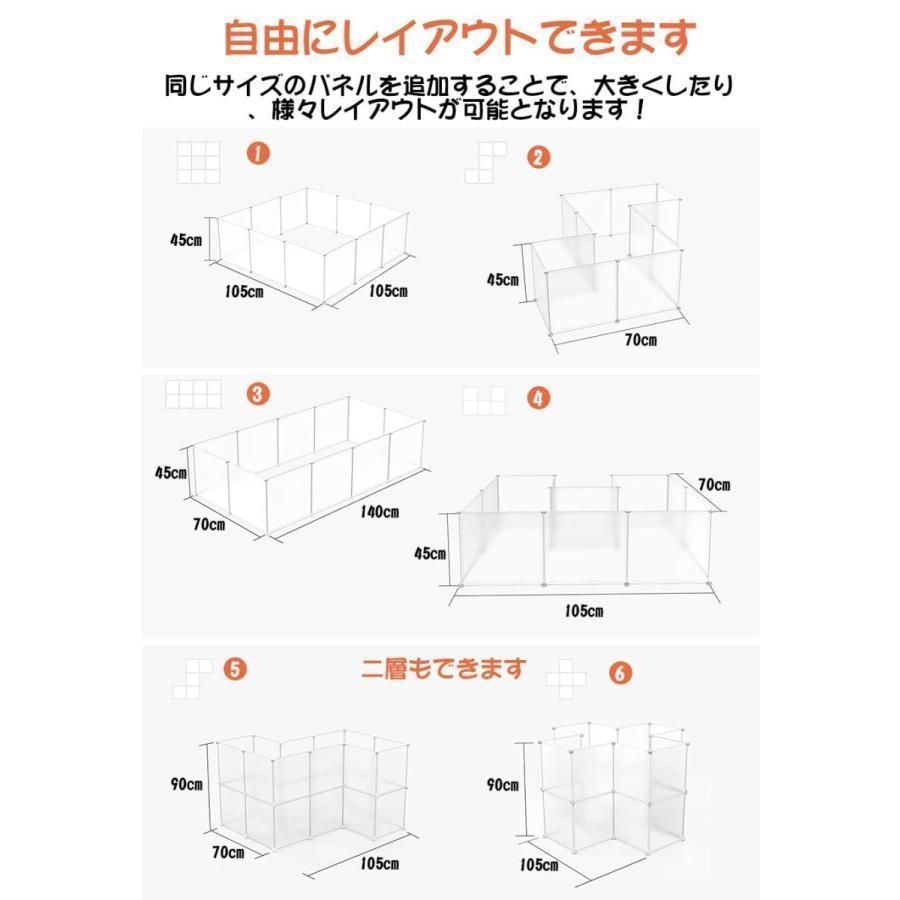 自由にレイアウトできます

同じサイズのパネルを追加することで、大きくしたり、様々レイアウトが可能となります！

1

45cm
105cm
105cm

2

45cm
70cm

3

45cm
70cm
140cm

4

70cm
45cm
105cm

5

二層もできます

6

90cm
70cm
105cm

90cm
105cm