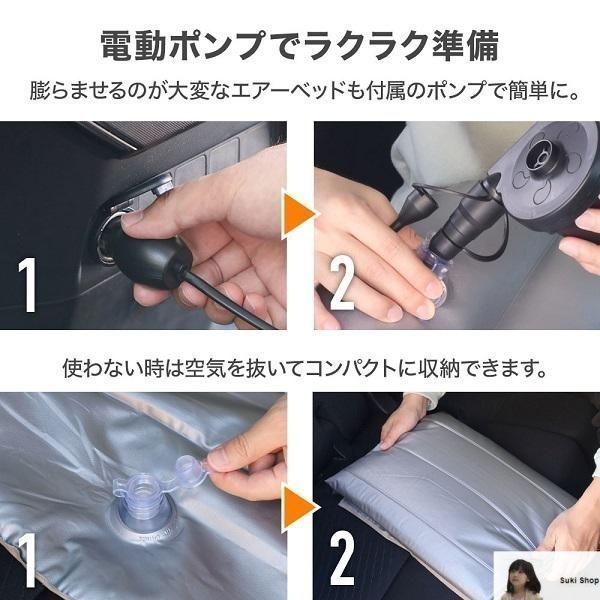 電動ポンプでラクラク準備

膨らませるのが大変なエアーベッドも付属のポンプで簡単に。

1

2

使わない時は空気を抜いてコンパクトに収納できます。

1

2

Suki Shop